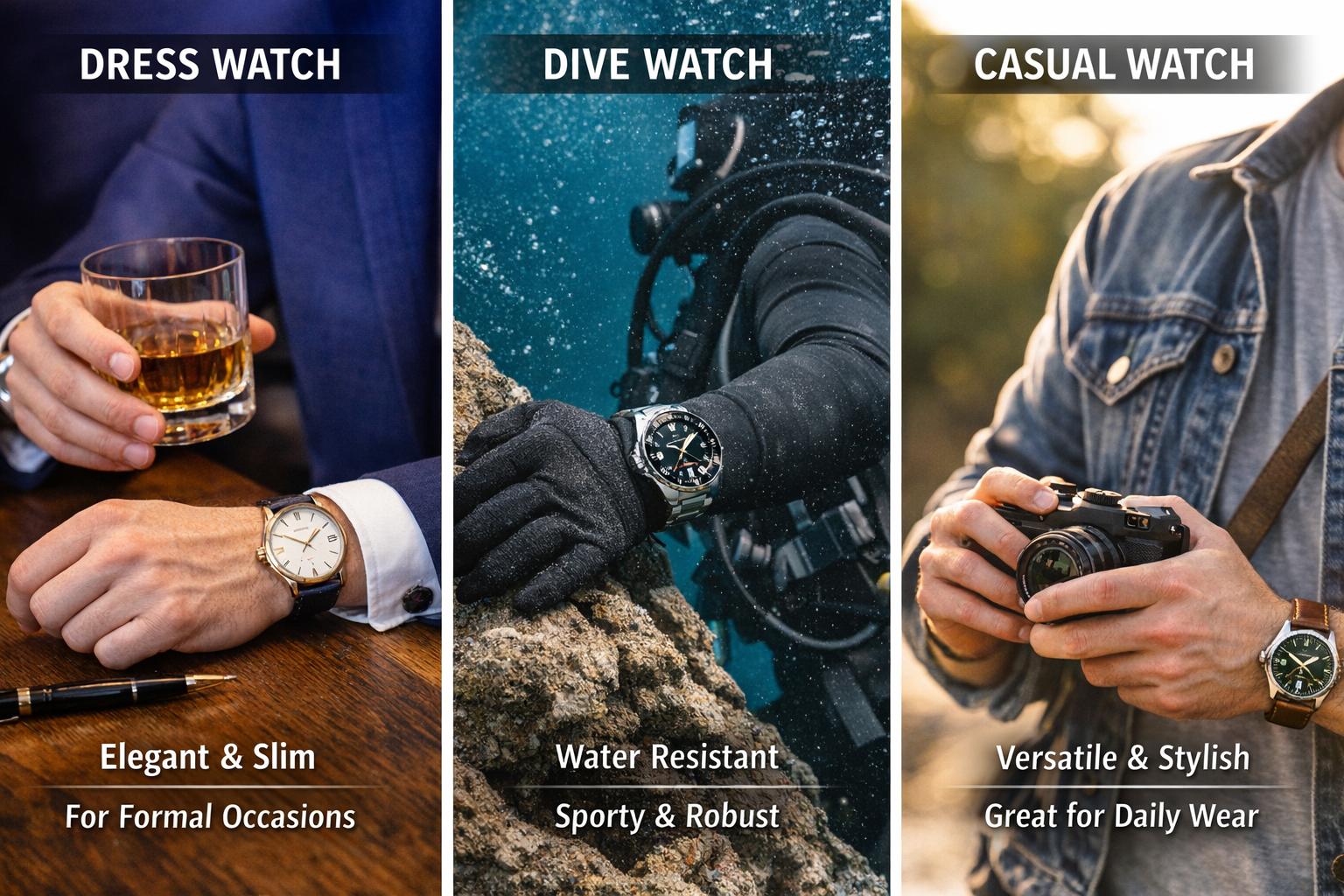 DRESS WATCH

Elegant & Slim

For Formal Occasions

DIVE WATCH

Water Resistant

Sporty & Robust

CASUAL WATCH

Versatile & Stylish

Great for Daily Wear