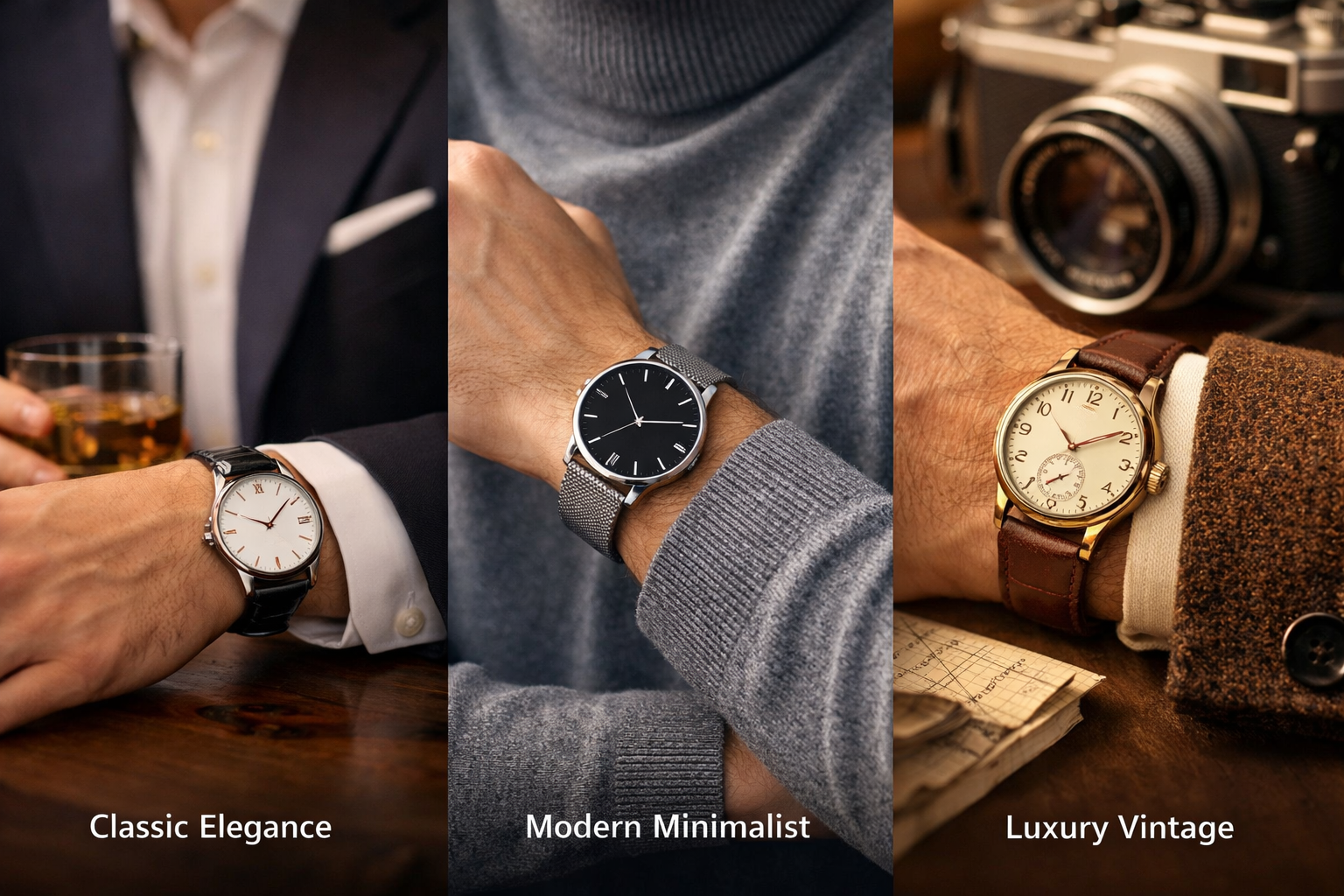 Classic Elegance

Modern Minimalist

Luxury Vintage