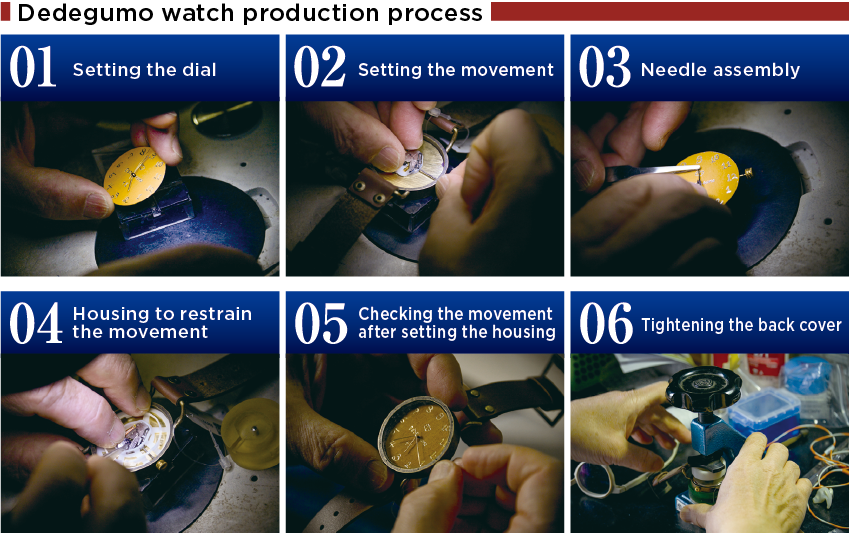 Dedegumo watch production process

01 Setting the dial

02 Setting the movement

03 Needle assembly

04 Housing to restrain the movement

05 Checking the movement after setting the housing

06 Tightening the back cover