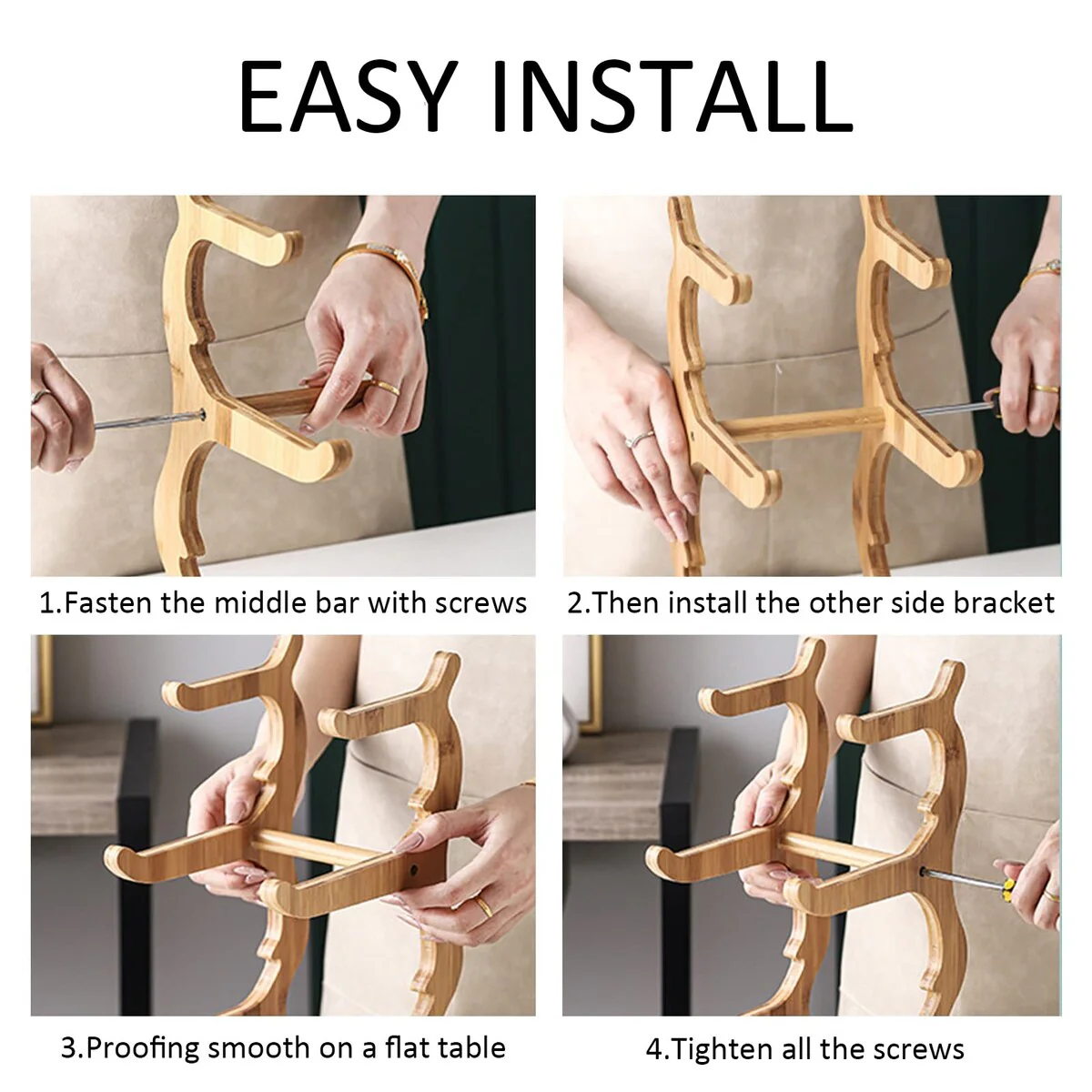 EASY INSTALL

1.Fasten the middle bar with screws

2.Then install the other side bracket

3.Proofing smooth on a flat table

4.Tighten all the screws