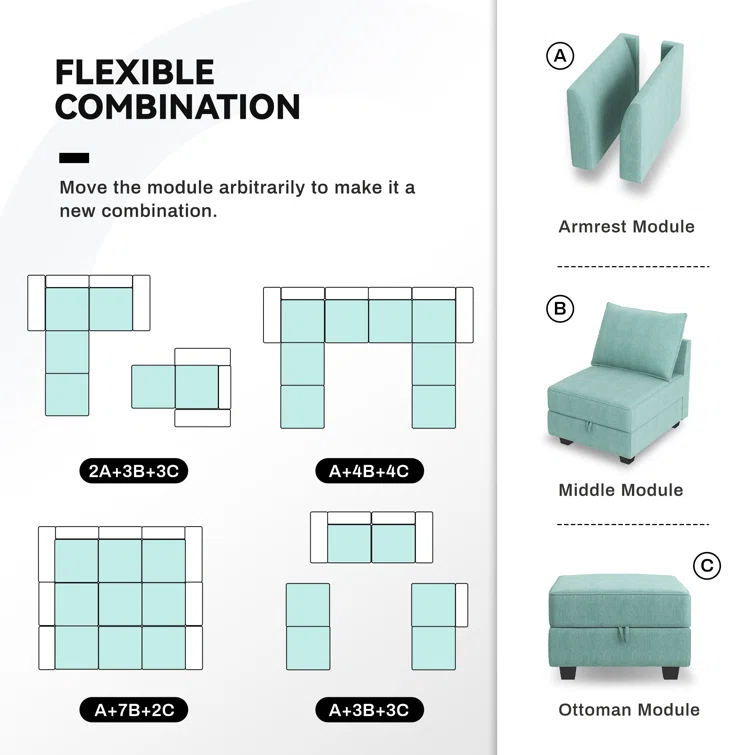 FLEXIBLE COMBINATION

Move the module arbitrarily to make it a new combination.

2A+3B+3C

A+4B+4C

A+7B+2C

A+3B+3C

A

Armrest Module

B

Middle Module

C

Ottoman Module