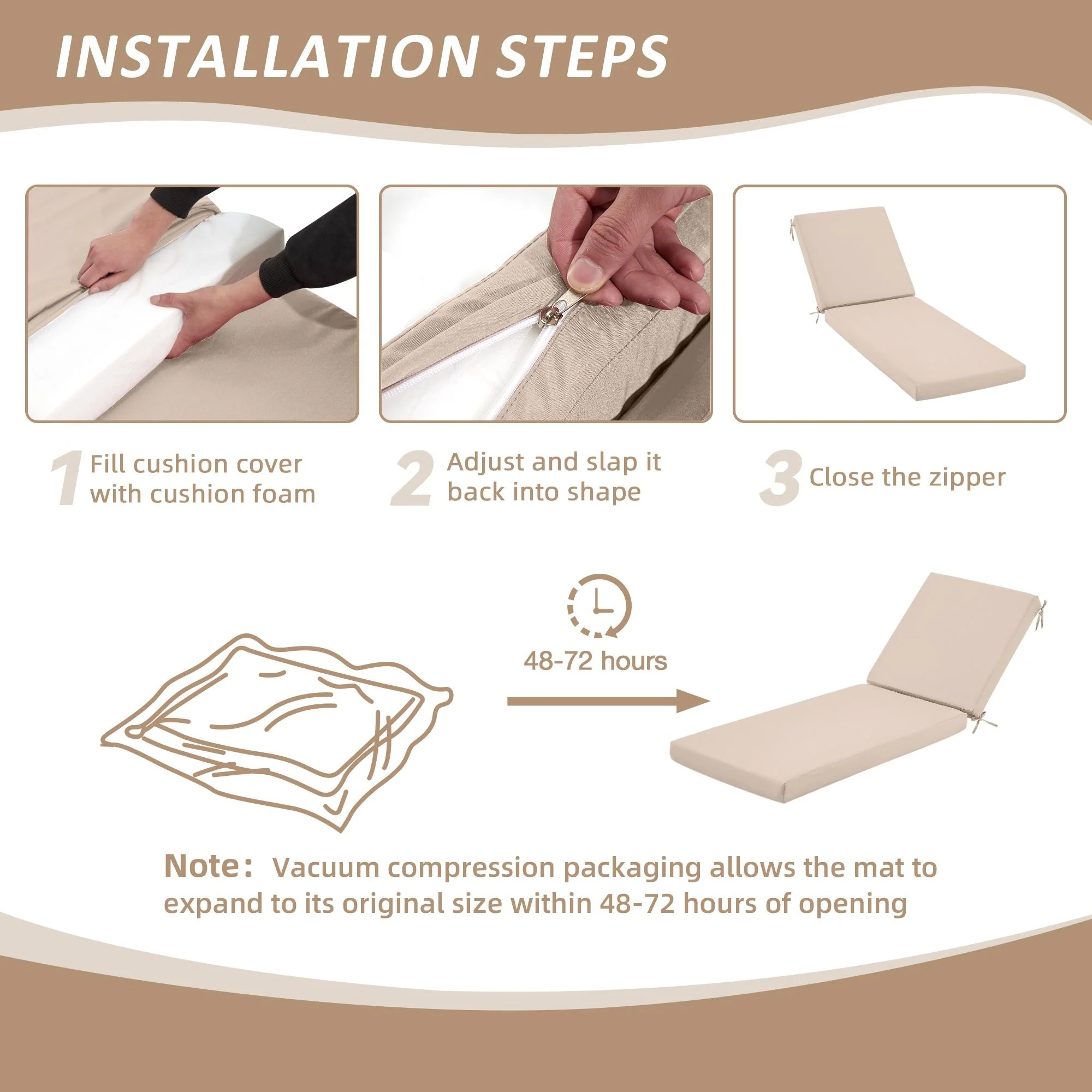 INSTALLATION STEPS

1 Fill cushion cover with cushion foam

2 Adjust and slap it back into shape

3 Close the zipper

48-72 hours

Note: Vacuum compression packaging allows the mat to expand to its original size within 48-72 hours of opening