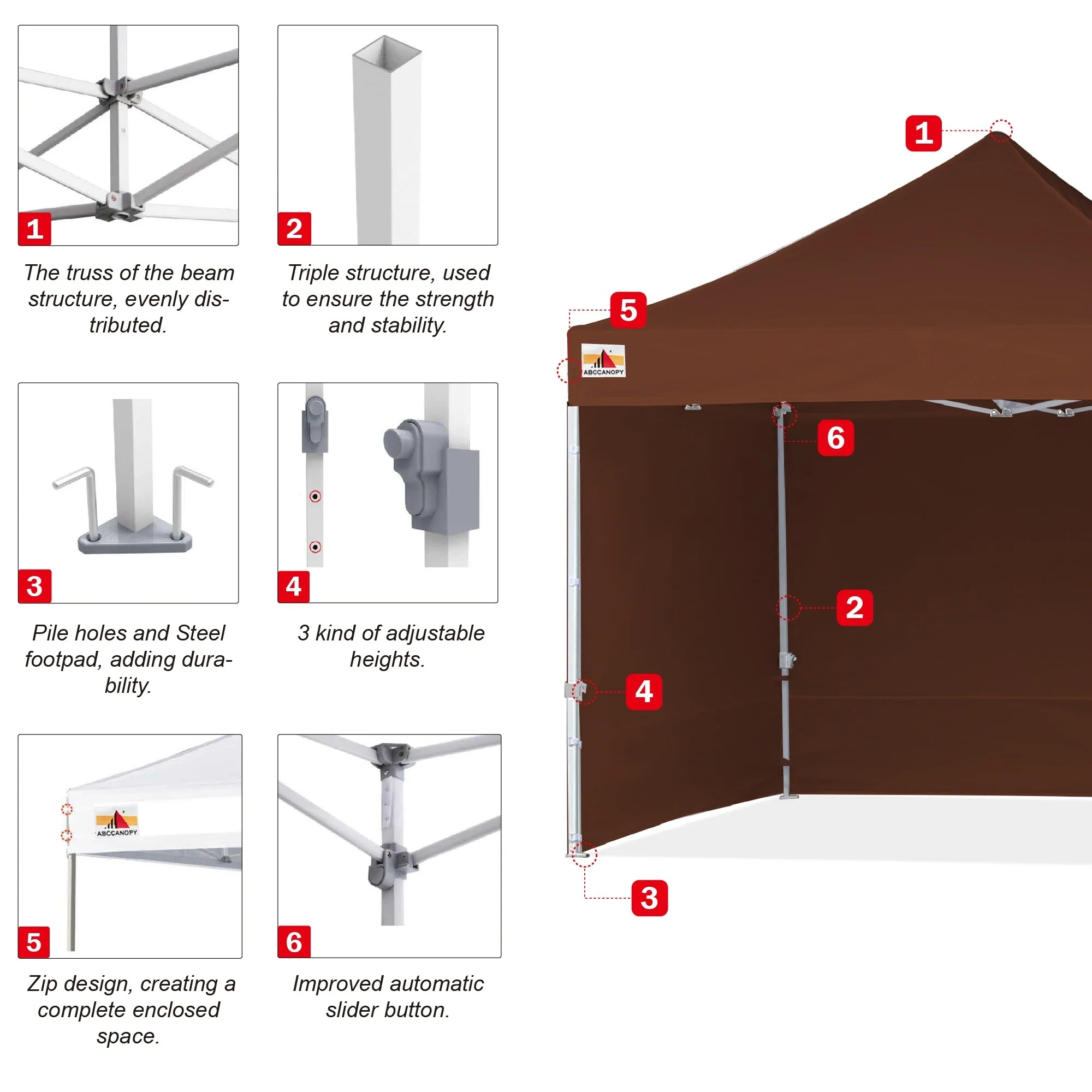 1

The truss of the beam structure, evenly distributed.

2

Triple structure, used to ensure the strength and stability.

3

Pile holes and Steel footpad, adding durability.

4

3 kind of adjustable heights.

5

ABCCANOPY

Zip design, creating a complete enclosed space.

6

Improved automatic slider button.

1

5

ABCCANOPY

6

2

4

3