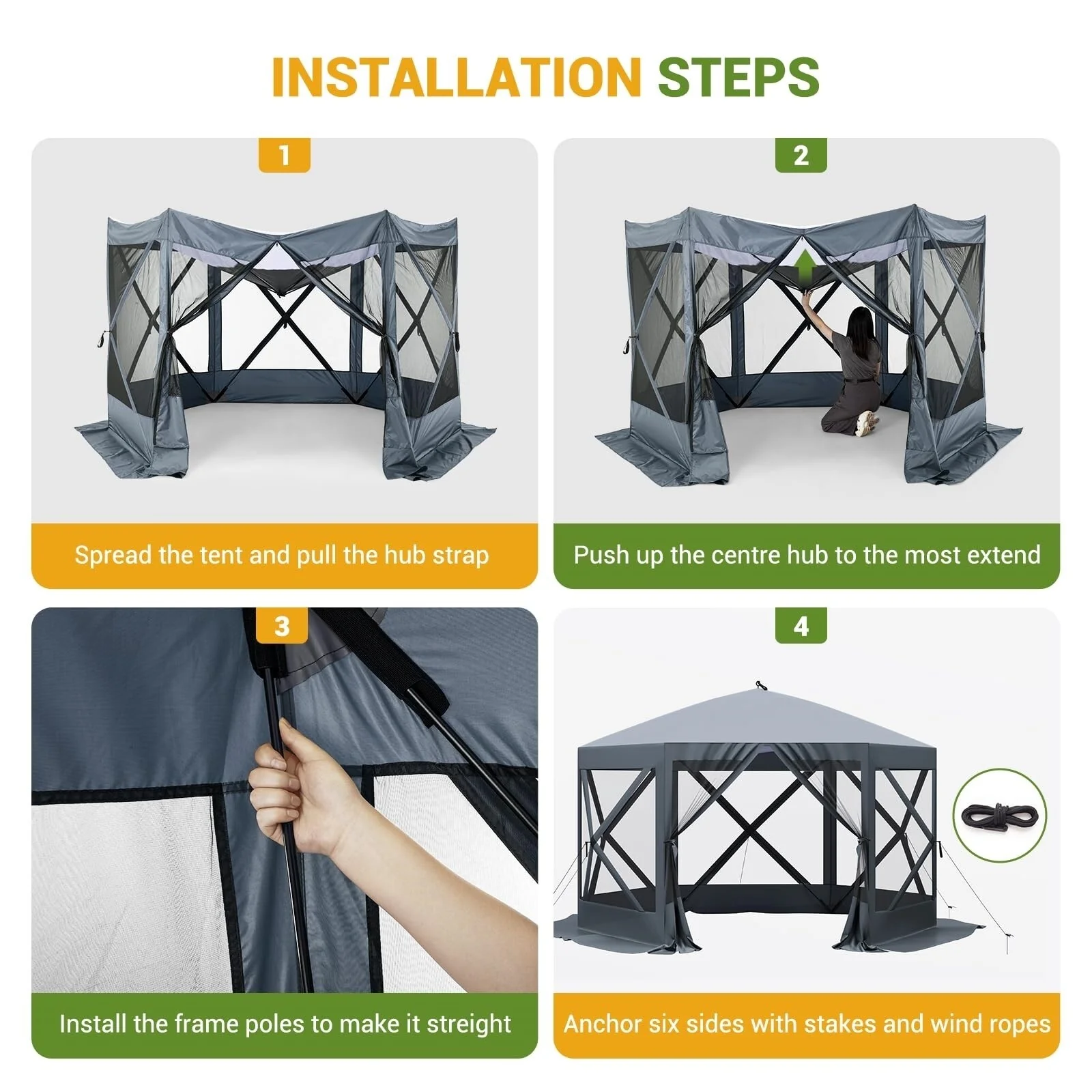 INSTALLATION STEPS

1

Spread the tent and pull the hub strap

2

Push up the centre hub to the most extend

3

Install the frame poles to make it streight

4

Anchor six sides with stakes and wind ropes