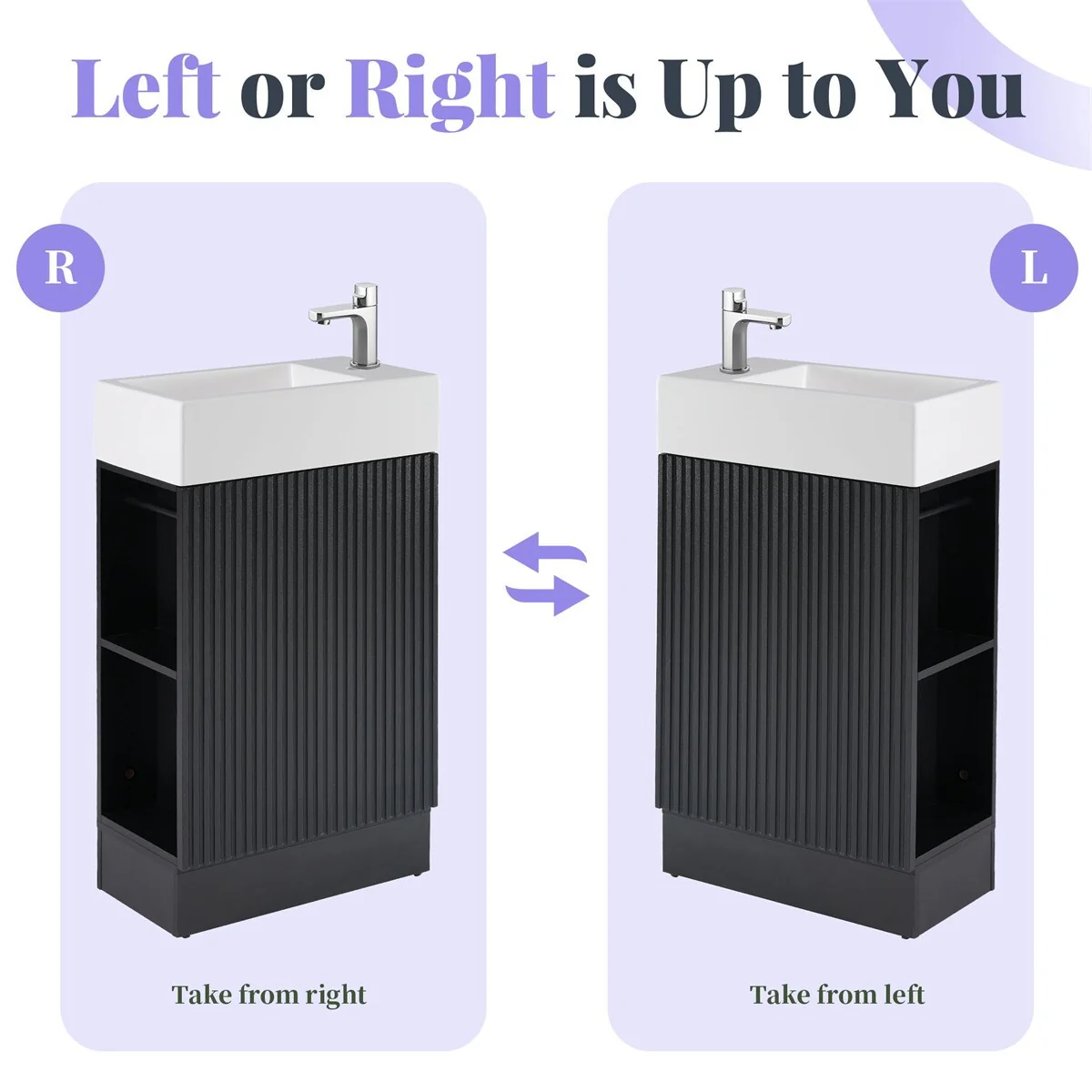 Left or Right is Up to You

R

Take from right

L

Take from left