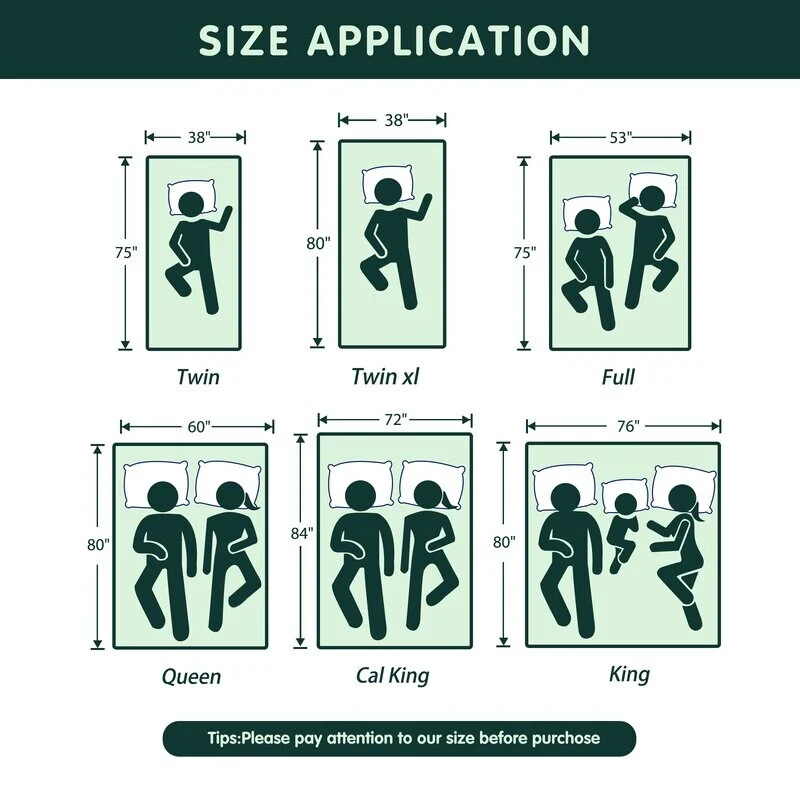 SIZE APPLICATION

38"
75"
Twin

38"
80"
Twin xl

53"
75"
Full

60"
80"
Queen

72"
84"
Cal King

76"
80"
King

Tips:Please pay attention to our size before purchose