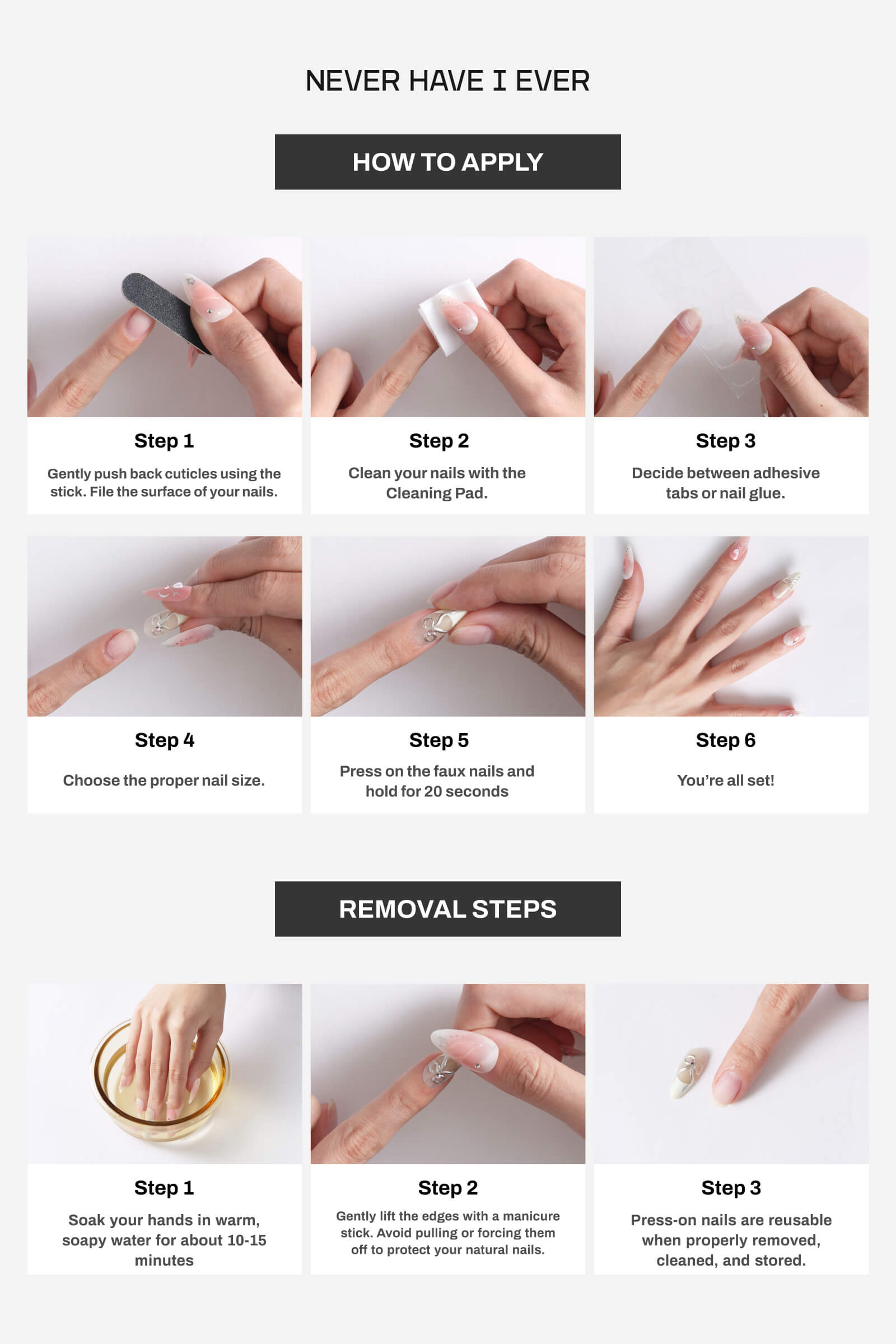 NEVER HAVE I EVER

HOW TO APPLY

Step 1

Gently push back cuticles using the stick. File the surface of your nails.

Step 2

Clean your nails with the Cleaning Pad.

Step 3

Decide between adhesive tabs or nail glue.

Step 4

Choose the proper nail size.

Step 5

Press on the faux nails and hold for 20 seconds

Step 6

You're all set!

REMOVAL STEPS

Step 1

Soak your hands in warm, soapy water for about 10-15 minutes

Step 2

Gently lift the edges with a manicure stick. Avoid pulling or forcing them off to protect your natural nails.

Step 3

Press-on nails are reusable when properly removed, cleaned, and stored.