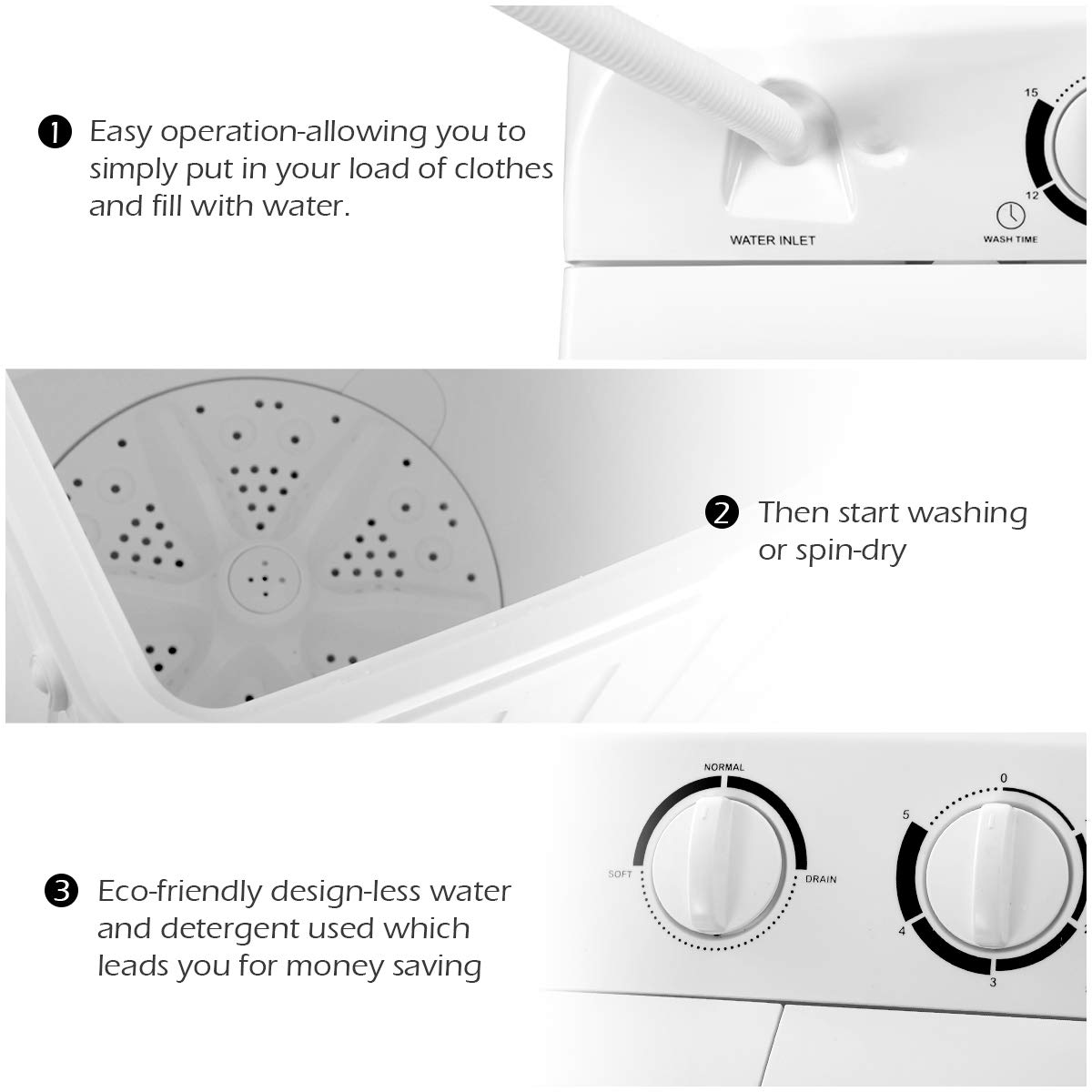 ❶ Easy operation-allowing you to simply put in your load of clothes and fill with water.

15

12

WATER INLET

WASH TIME

❷ Then start washing or spin-dry

❸ Eco-friendly design-less water and detergent used which leads you for money saving

NORMAL

SOFT

DRAIN

0

5

4

3