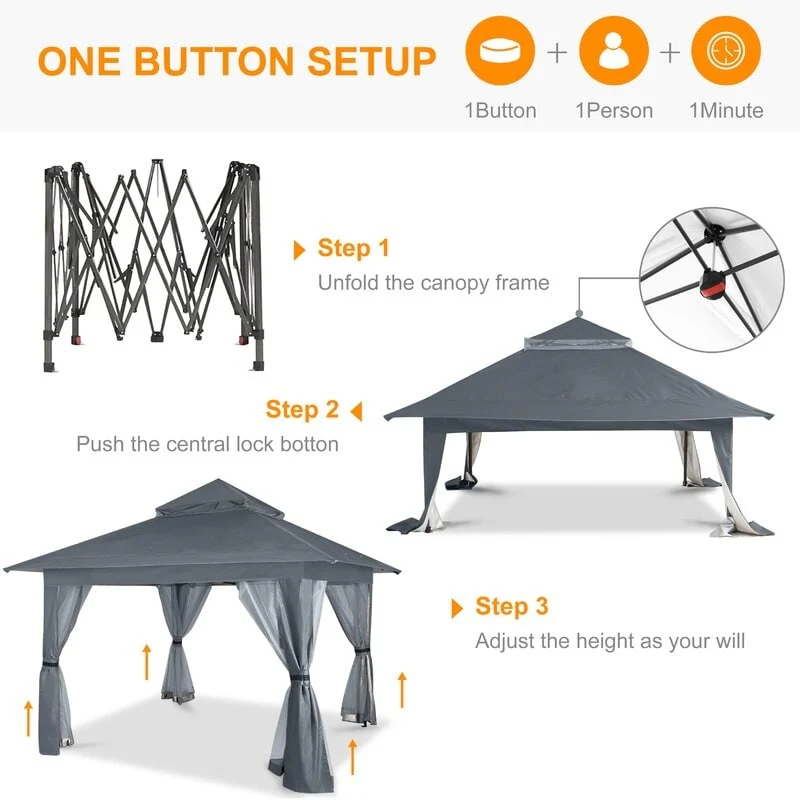 ONE BUTTON SETUP

+ +

1Button 1Person 1Minute

Step 1
Unfold the canopy frame

Step 2
Push the central lock botton

Step 3
Adjust the height as your will