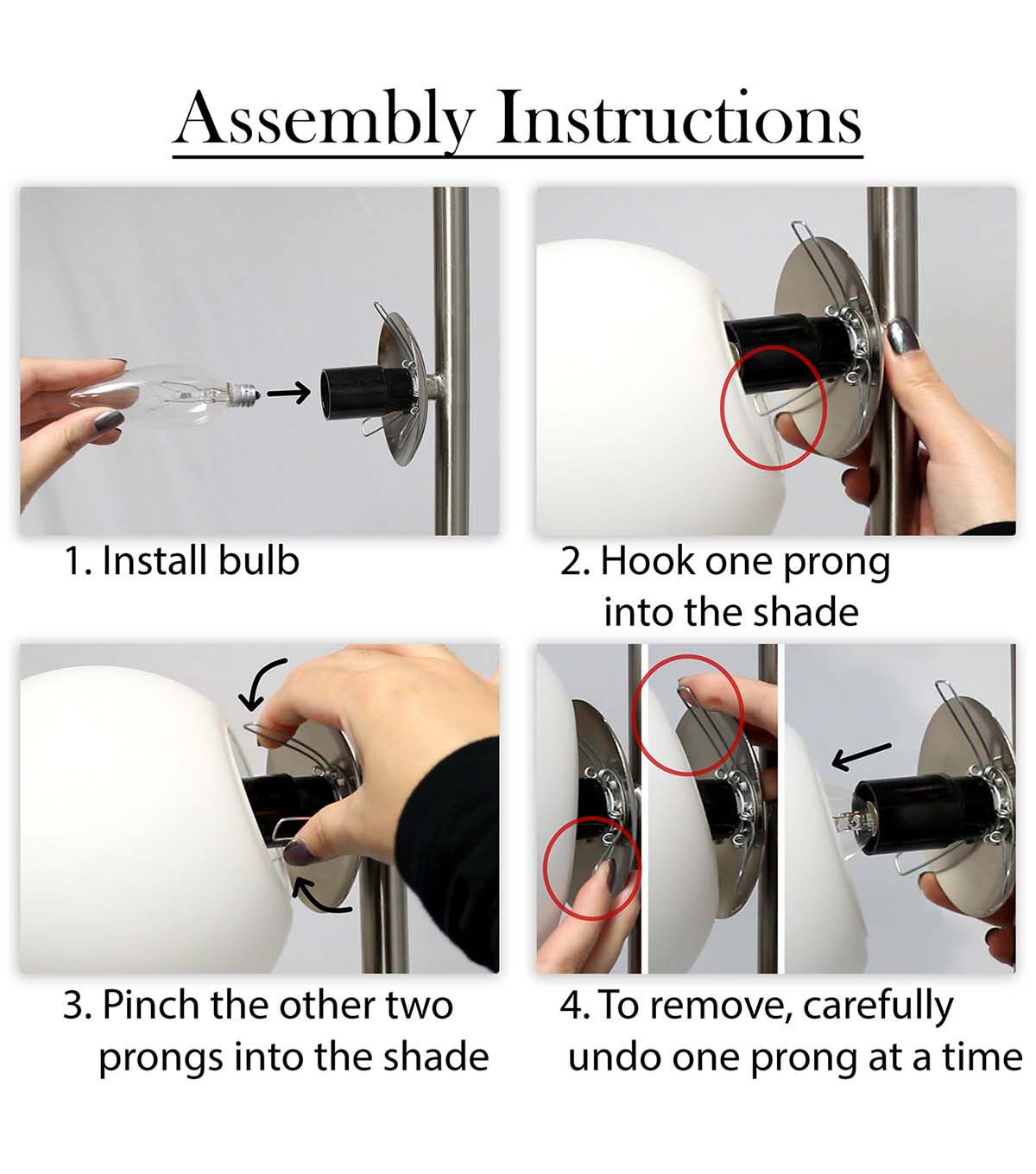 Assembly Instructions

1. Install bulb

2. Hook one prong into the shade

3. Pinch the other two prongs into the shade

4. To remove, carefully undo one prong at a time