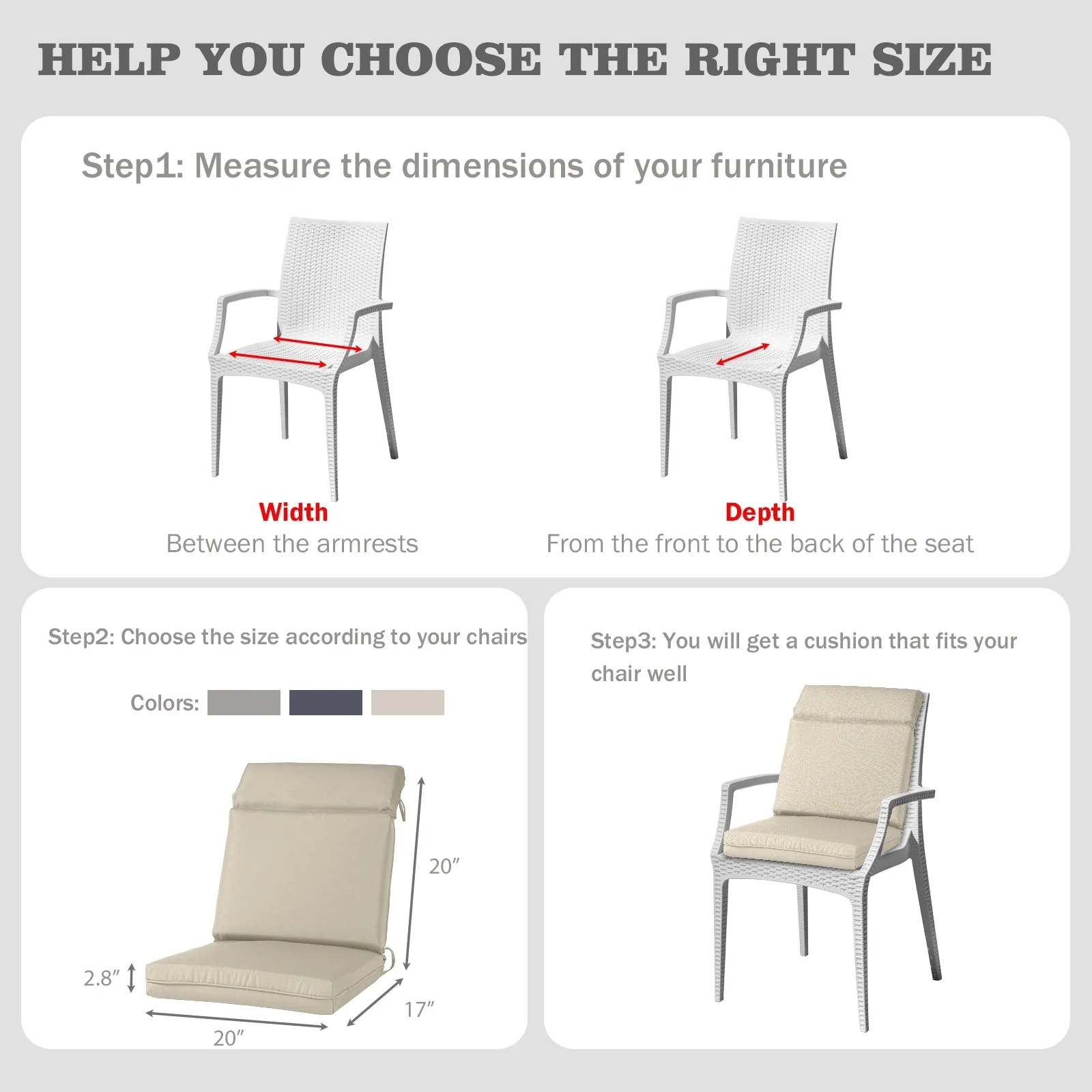 HELP YOU CHOOSE THE RIGHT SIZE

Step1: Measure the dimensions of your furniture

Width
Between the armrests

Depth
From the front to the back of the seat

Step2: Choose the size according to your chairs

Colors:

20″

2.8″

17″

20″

Step3: You will get a cushion that fits your chair well