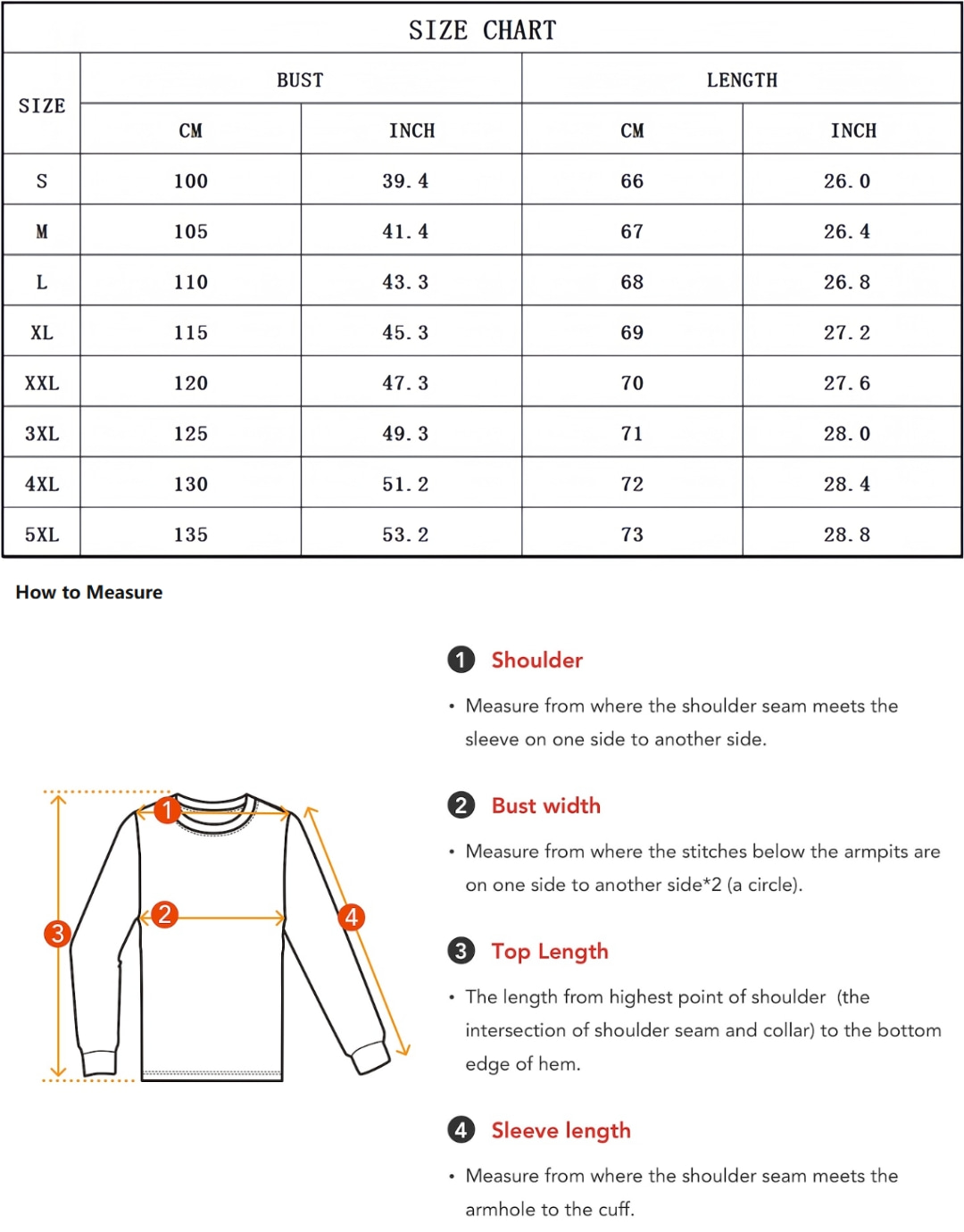 SIZE CHART

| SIZE | BUST CM | BUST INCH | LENGTH CM | LENGTH INCH |
|---|---|---|---|---|
| S | 100 | 39.4 | 66 | 26.0 |
| M | 105 | 41.4 | 67 | 26.4 |
| L | 110 | 43.3 | 68 | 26.8 |
| XL | 115 | 45.3 | 69 | 27.2 |
| XXL | 120 | 47.3 | 70 | 27.6 |
| 3XL | 125 | 49.3 | 71 | 28.0 |
| 4XL | 130 | 51.2 | 72 | 28.4 |
| 5XL | 135 | 53.2 | 73 | 28.8 |

How to Measure

1 2 3 4

1 Shoulder

• Measure from where the shoulder seam meets the sleeve on one side to another side.

2 Bust width

• Measure from where the stitches below the armpits are on one side to another side*2 (a circle).

3 Top Length

• The length from highest point of shoulder (the intersection of shoulder seam and collar) to the bottom edge of hem.

4 Sleeve length

• Measure from where the shoulder seam meets the armhole to the cuff.