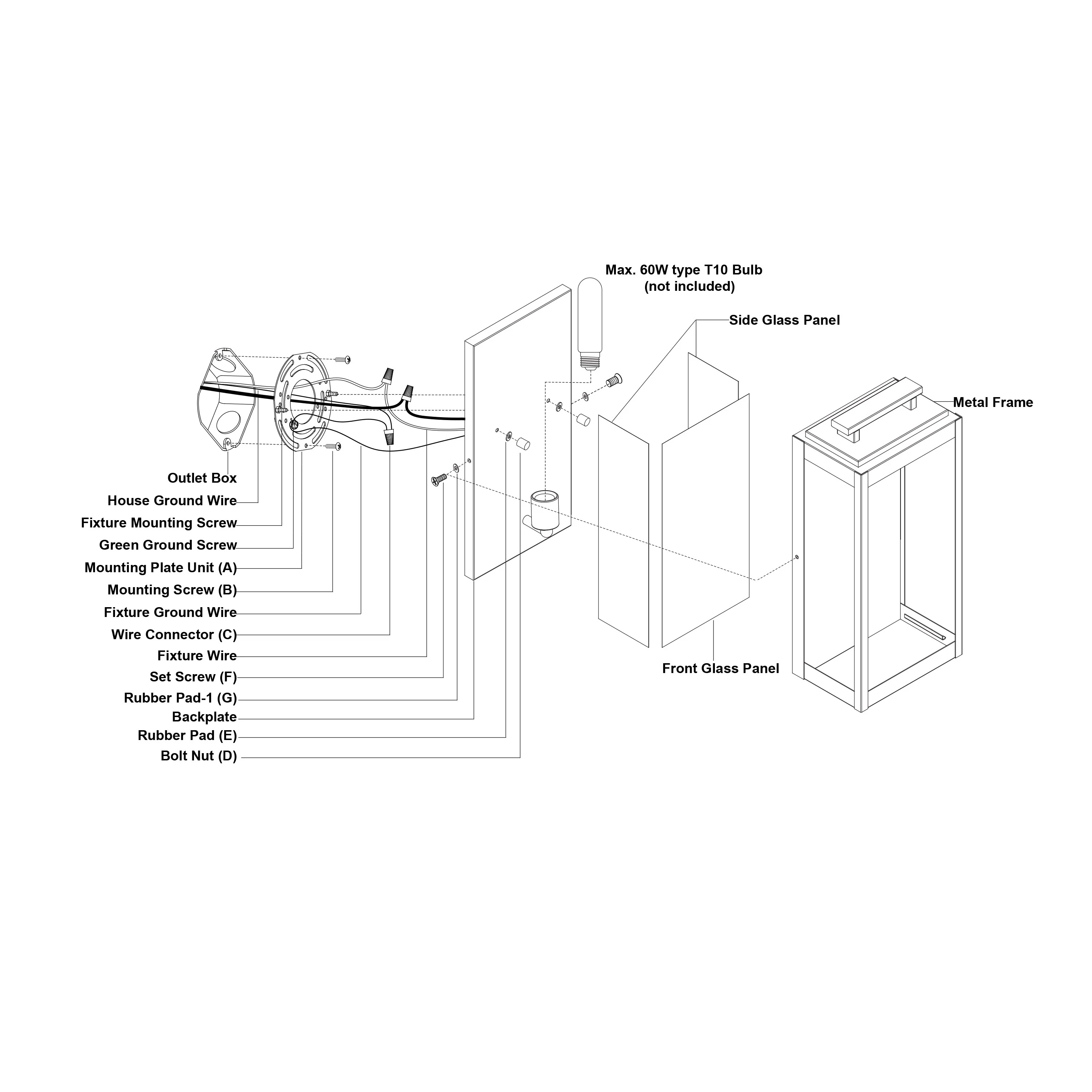 Max. 60W type T10 Bulb
(not included)

Side Glass Panel

Metal Frame

Outlet Box
House Ground Wire
Fixture Mounting Screw
Green Ground Screw
Mounting Plate Unit (A)
Mounting Screw (B)
Fixture Ground Wire
Wire Connector (C)
Fixture Wire
Set Screw (F)
Rubber Pad-1 (G)
Backplate
Rubber Pad (E)
Bolt Nut (D)

Front Glass Panel