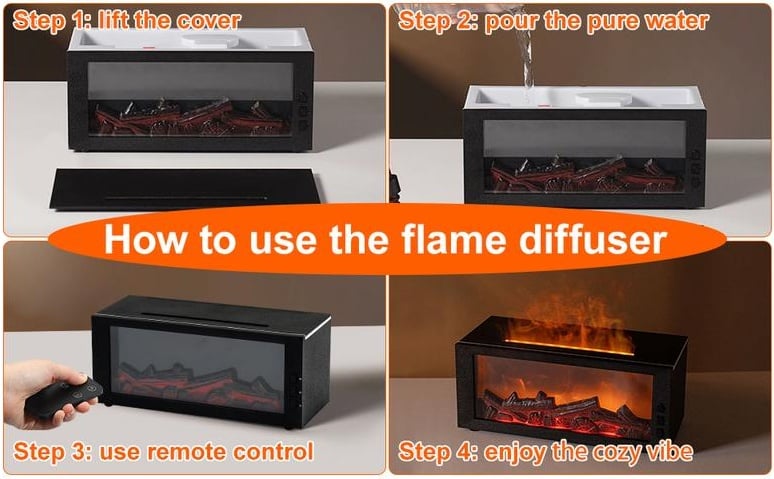 Step 1: lift the cover

Step 2: pour the pure water

How to use the flame diffuser

Step 3: use remote control

Step 4: enjoy the cozy vibe