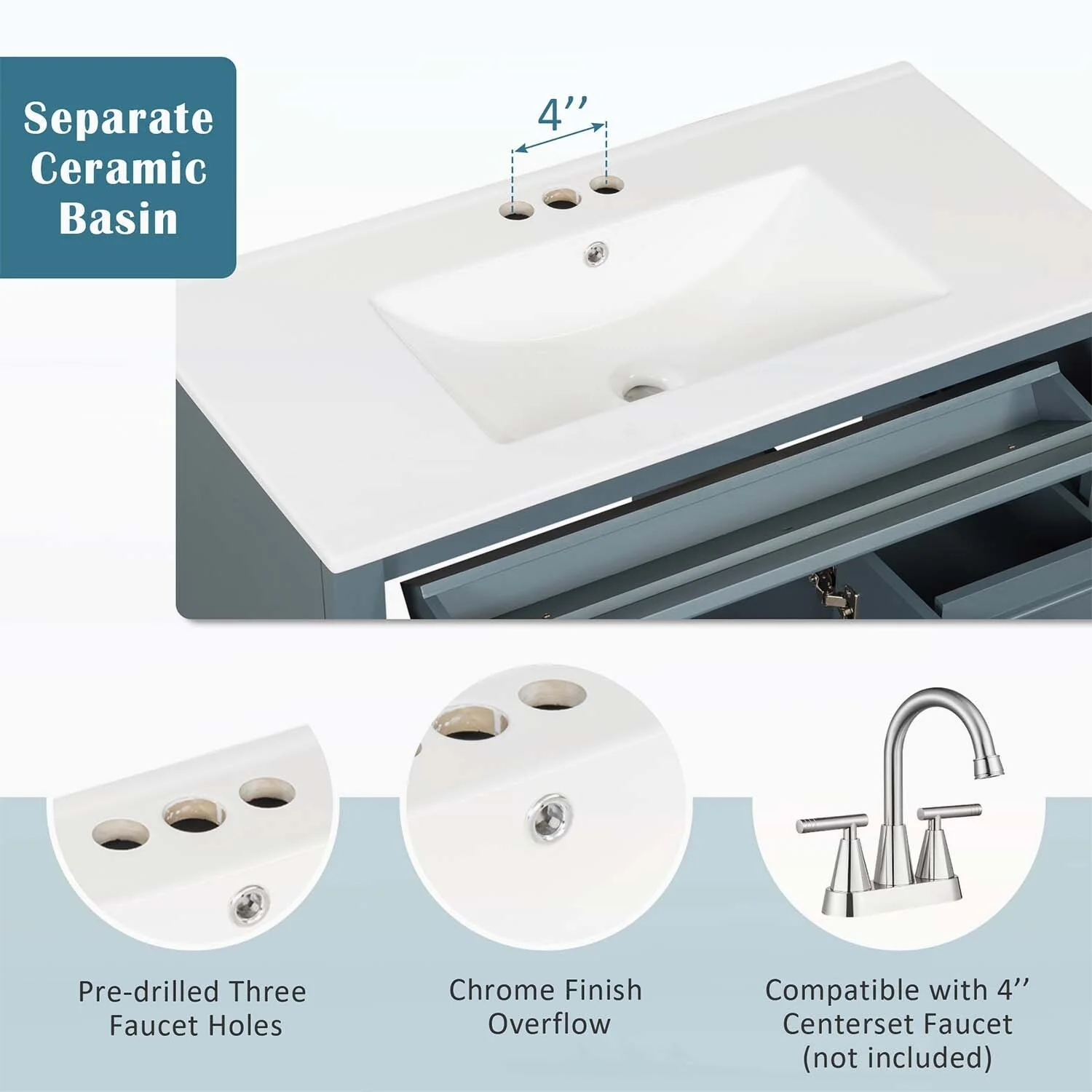 Separate Ceramic Basin

4’’

Pre-drilled Three Faucet Holes

Chrome Finish Overflow

Compatible with 4’’ Centerset Faucet (not included)