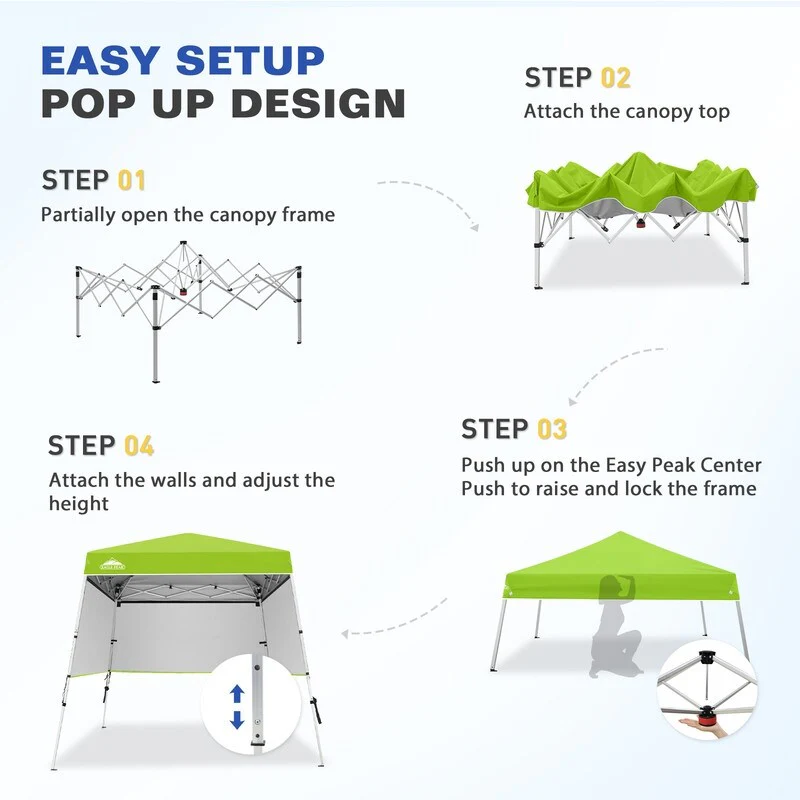 EASY SETUP
POP UP DESIGN

STEP 01
Partially open the canopy frame

STEP 02
Attach the canopy top

STEP 03
Push up on the Easy Peak Center
Push to raise and lock the frame

STEP 04
Attach the walls and adjust the height

EAGLE PEAK