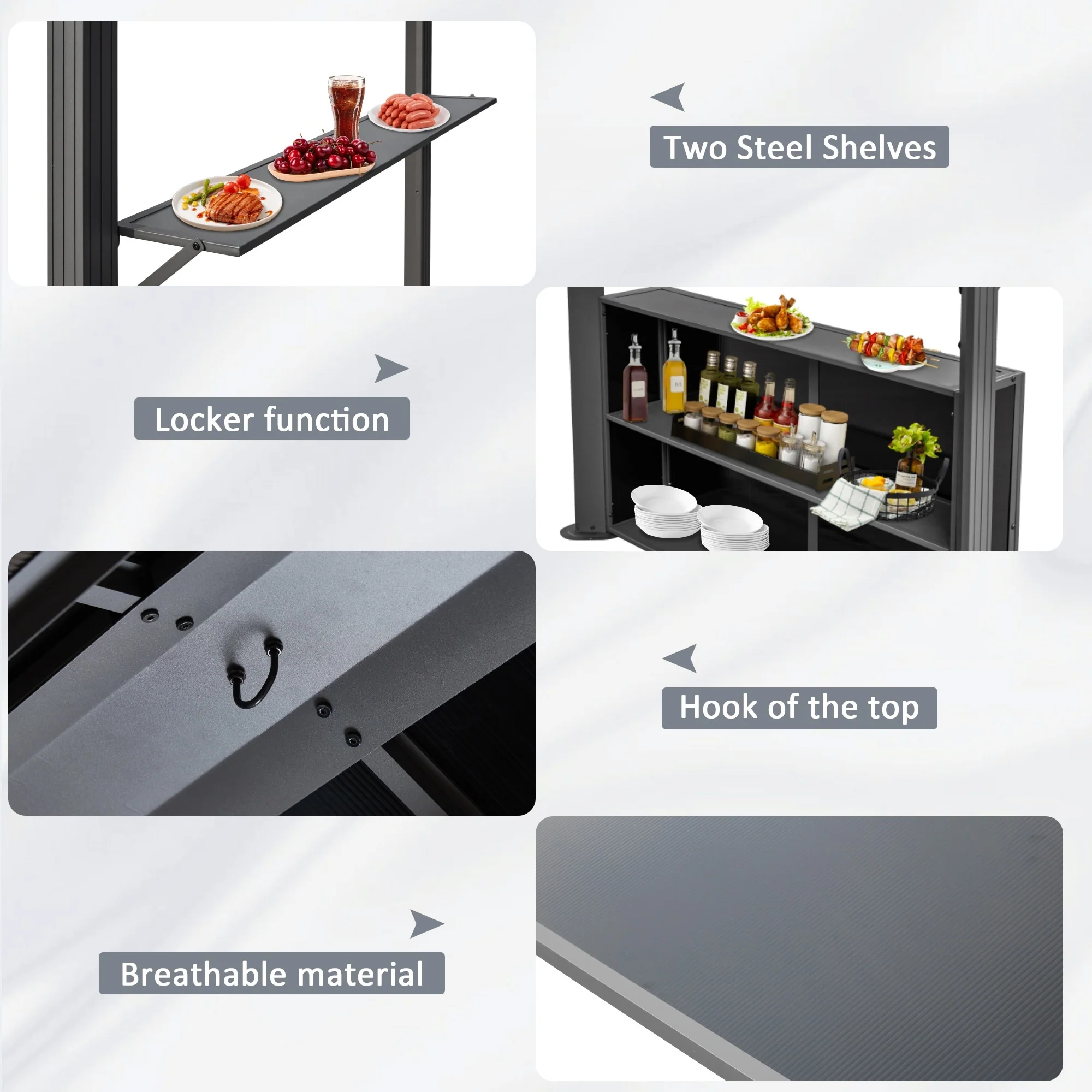 Two Steel Shelves

Locker function

Hook of the top

Breathable material