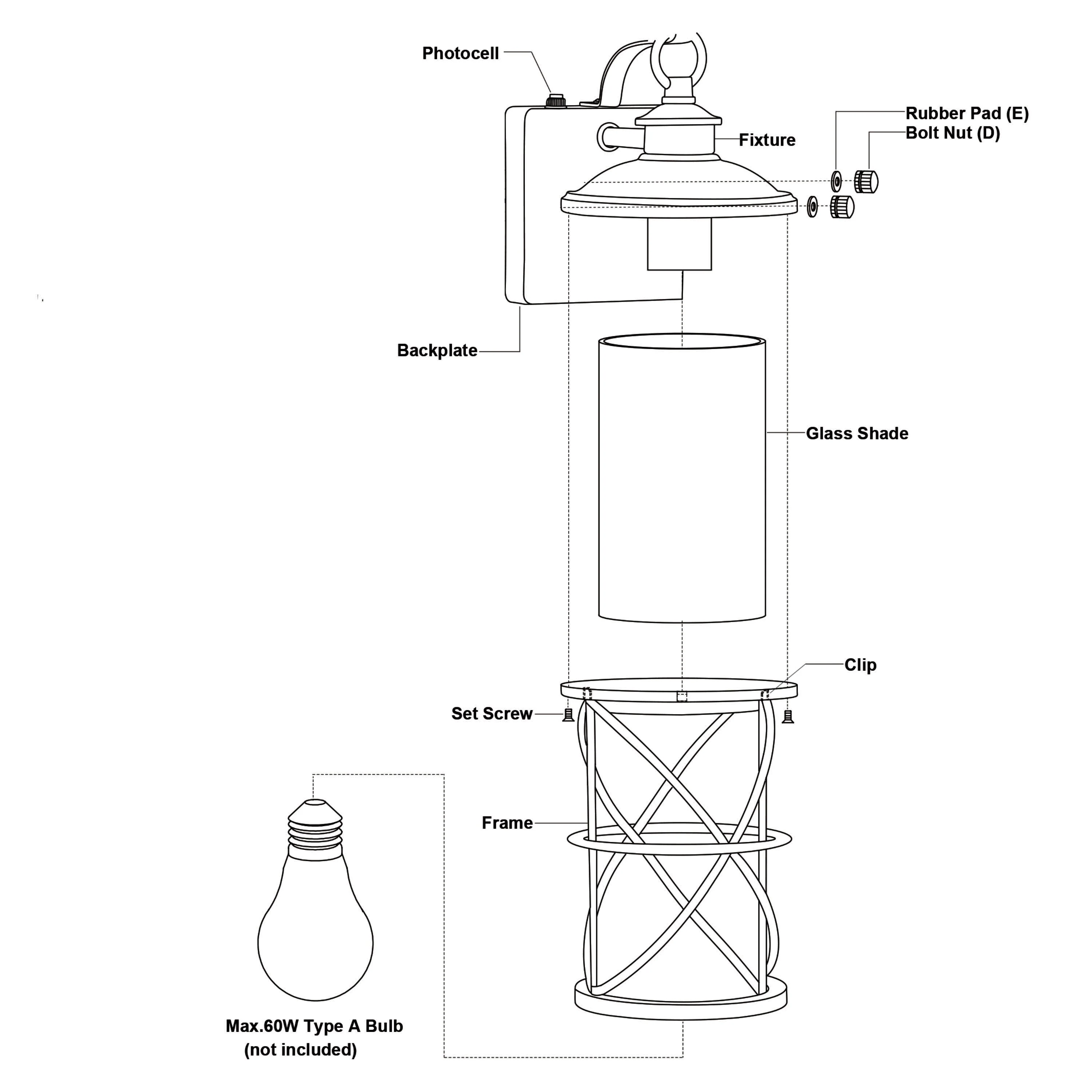 Photocell

Rubber Pad (E)
Bolt Nut (D)

Fixture

Backplate

Glass Shade

Clip

Set Screw

Frame

Max.60W Type A Bulb
(not included)