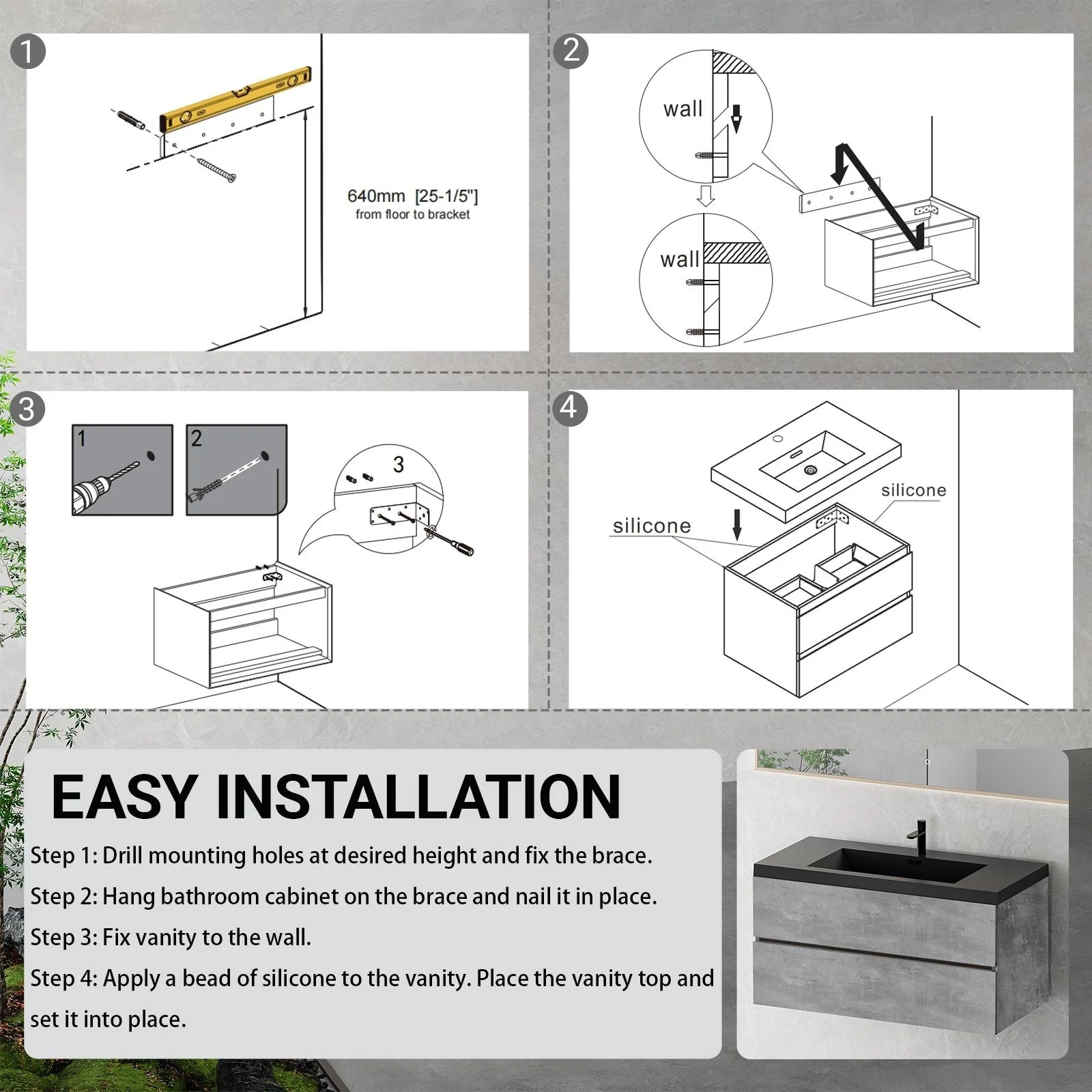 1

640mm [25-1/5"]
from floor to bracket

2

wall

wall

3

1

2

3

4

silicone

silicone

EASY INSTALLATION

Step 1: Drill mounting holes at desired height and fix the brace.

Step 2: Hang bathroom cabinet on the brace and nail it in place.

Step 3: Fix vanity to the wall.

Step 4: Apply a bead of silicone to the vanity. Place the vanity top and set it into place.