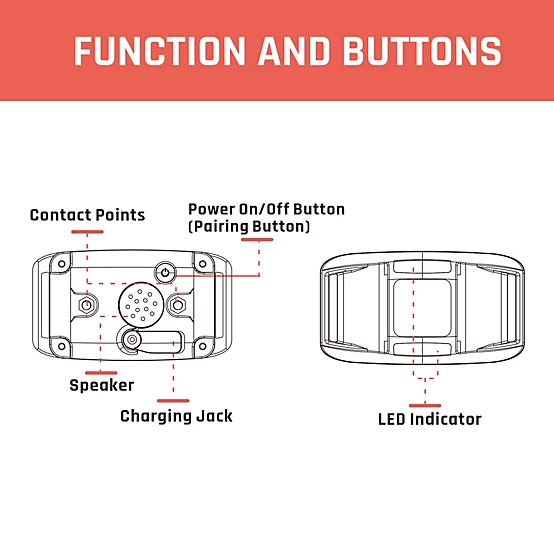 FUNCTION AND BUTTONS

Contact Points

Power On/Off Button
(Pairing Button)

Speaker

Charging Jack

LED Indicator