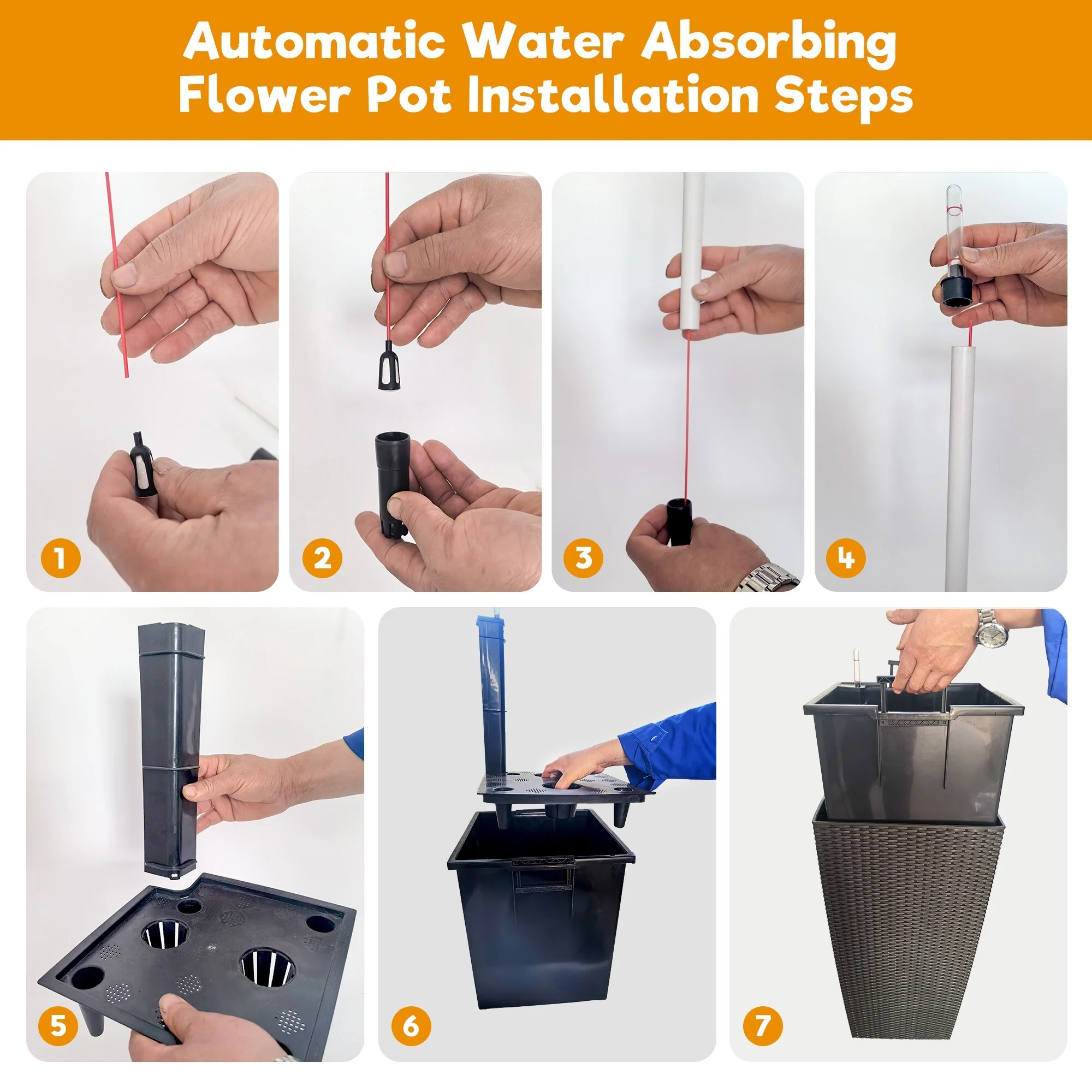 Automatic Water Absorbing Flower Pot Installation Steps

1

2

3

4

5

6

7