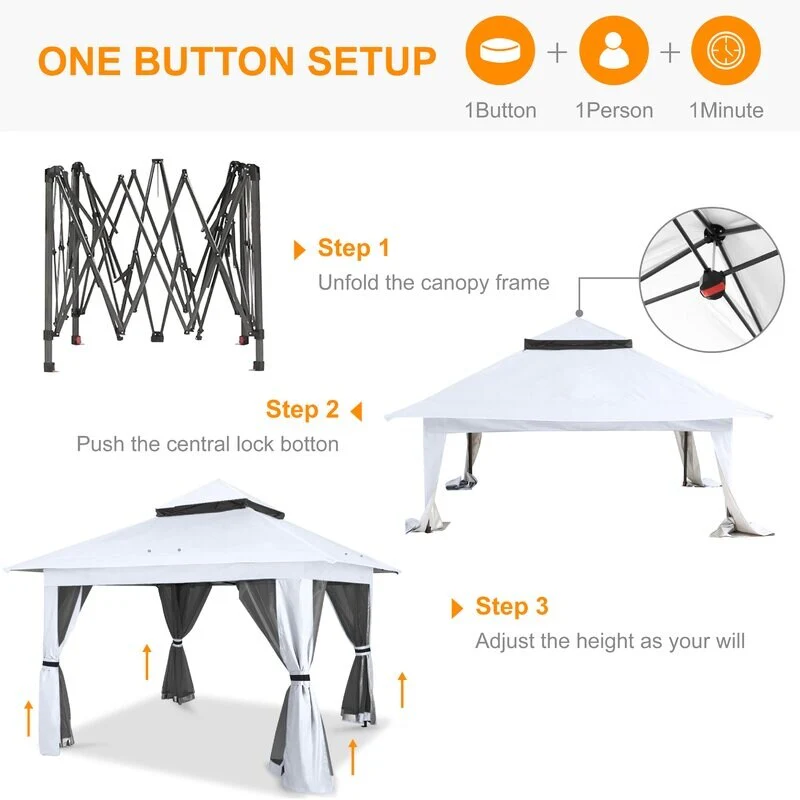 ONE BUTTON SETUP

+ +

1Button 1Person 1Minute

Step 1
Unfold the canopy frame

Step 2
Push the central lock botton

Step 3
Adjust the height as your will