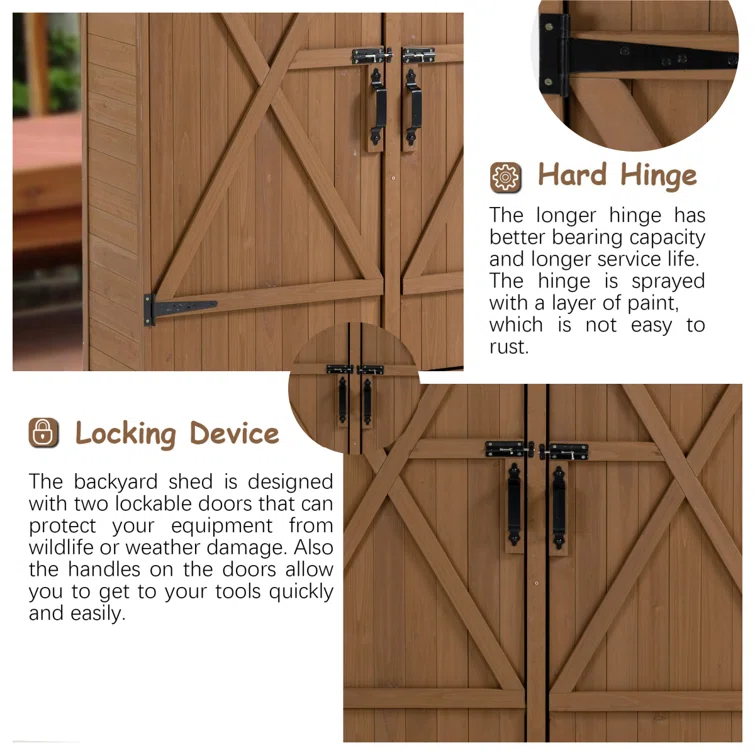 Hard Hinge

The longer hinge has better bearing capacity and longer service life. The hinge is sprayed with a layer of paint, which is not easy to rust.

Locking Device

The backyard shed is designed with two lockable doors that can protect your equipment from wildlife or weather damage. Also the handles on the doors allow you to get to your tools quickly and easily.