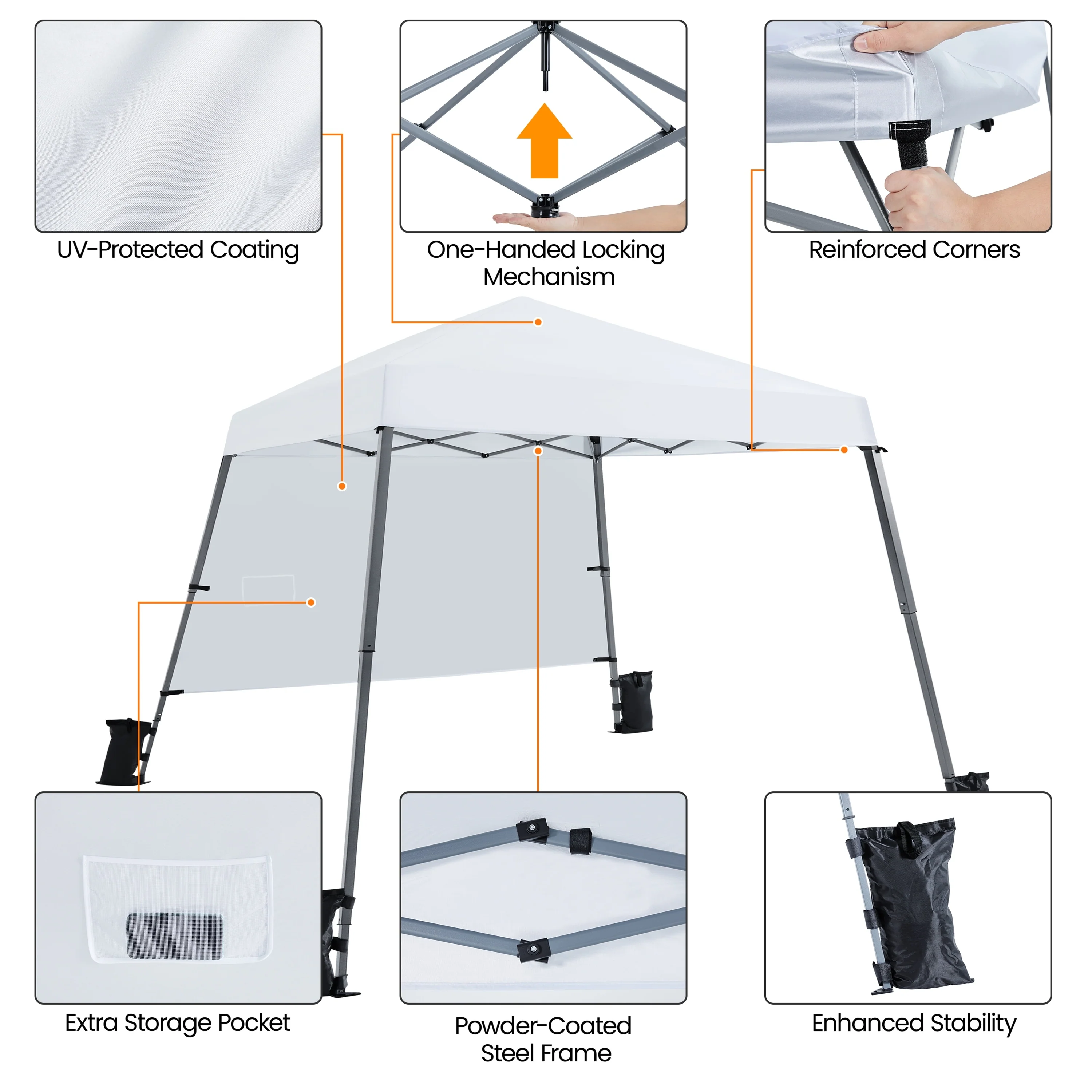 UV-Protected Coating

One-Handed Locking Mechanism

Reinforced Corners

Extra Storage Pocket

Powder-Coated Steel Frame

Enhanced Stability