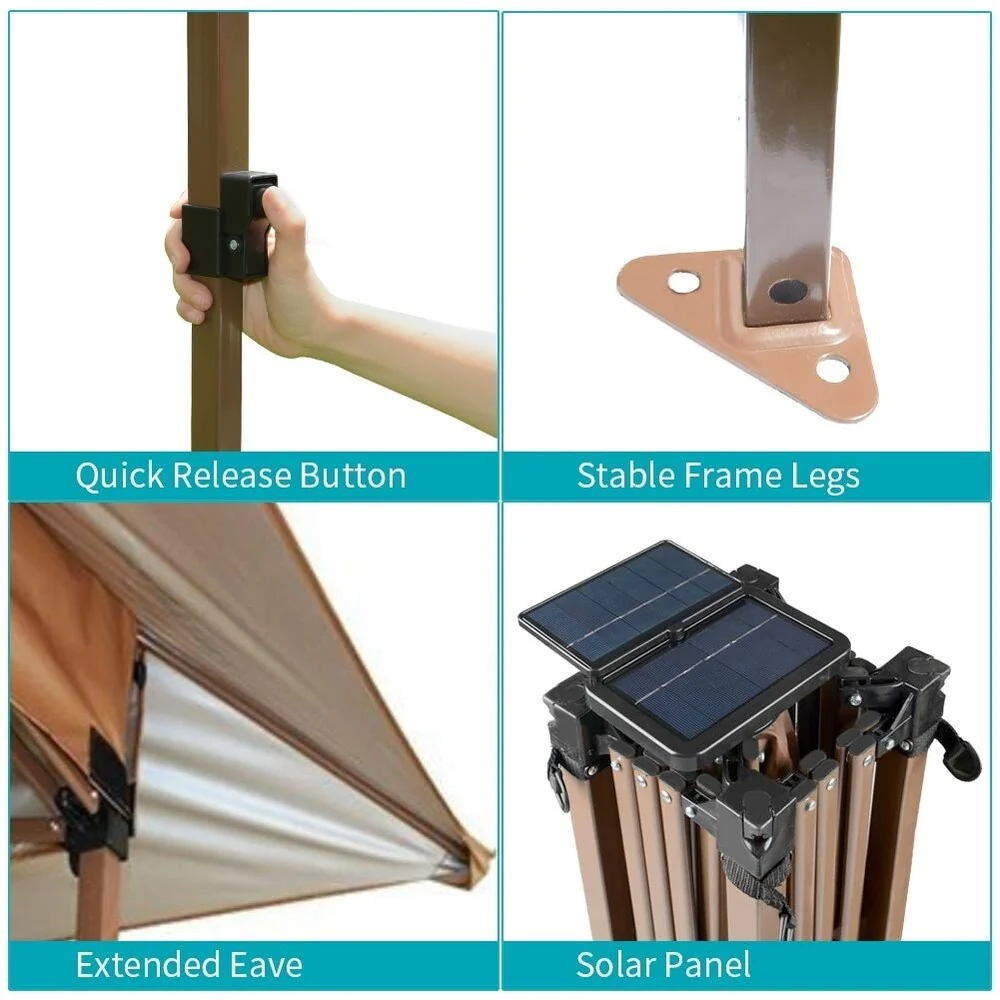 Quick Release Button

Stable Frame Legs

Extended Eave

Solar Panel