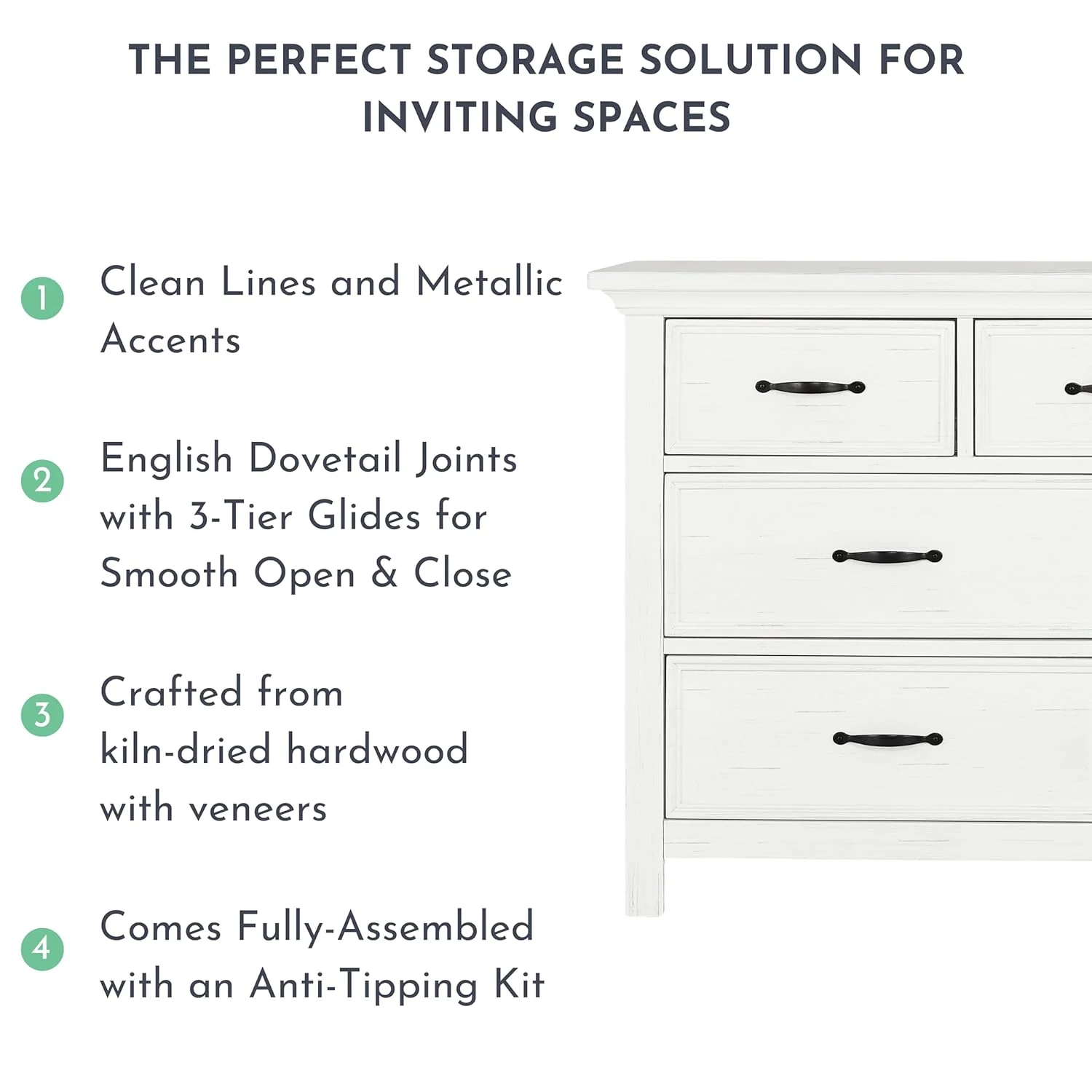 THE PERFECT STORAGE SOLUTION FOR INVITING SPACES

1 Clean Lines and Metallic Accents

2 English Dovetail Joints with 3-Tier Glides for Smooth Open & Close

3 Crafted from kiln-dried hardwood with veneers

4 Comes Fully-Assembled with an Anti-Tipping Kit