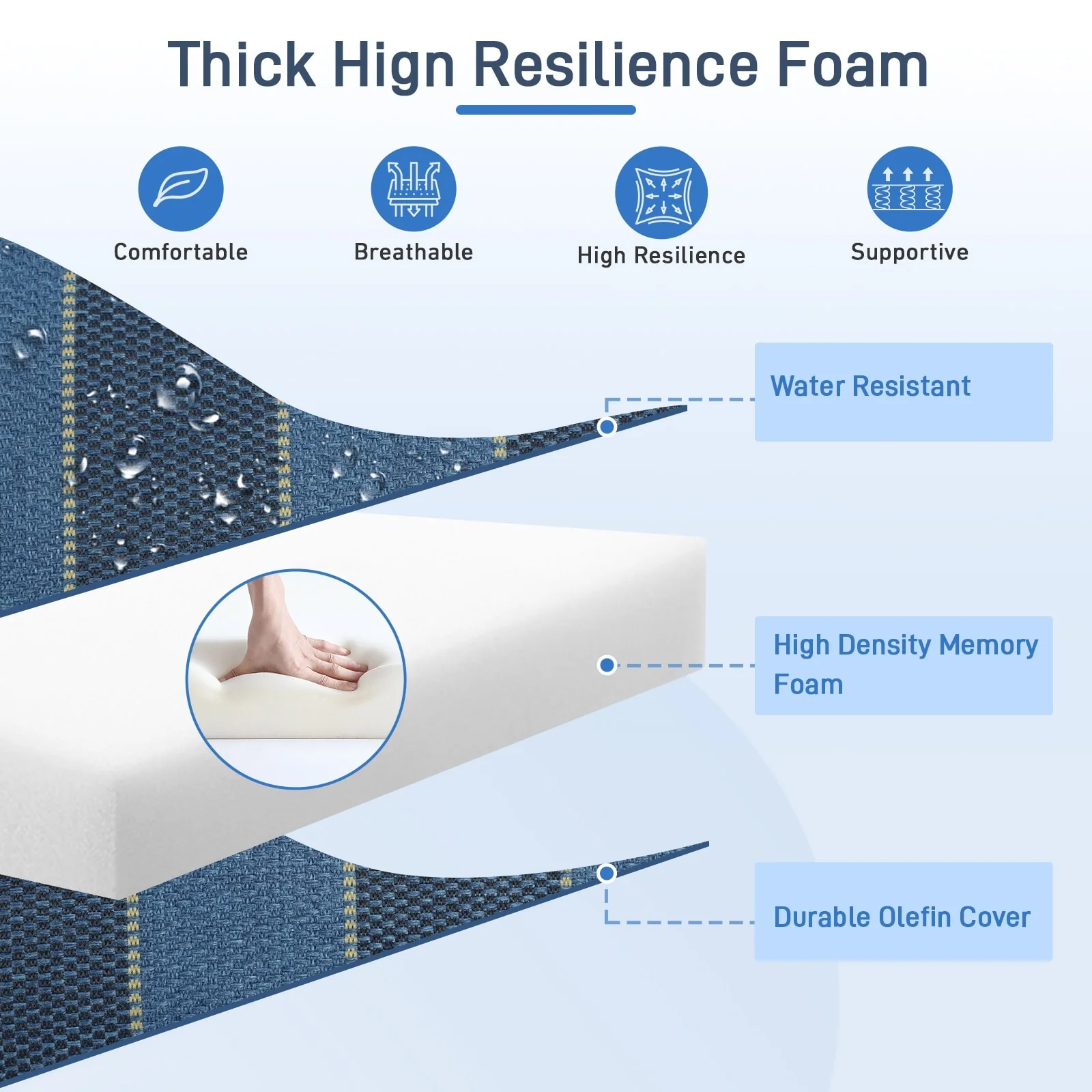 Thick Hign Resilience Foam

Comfortable

Breathable

High Resilience

Supportive

Water Resistant

High Density Memory Foam

Durable Olefin Cover