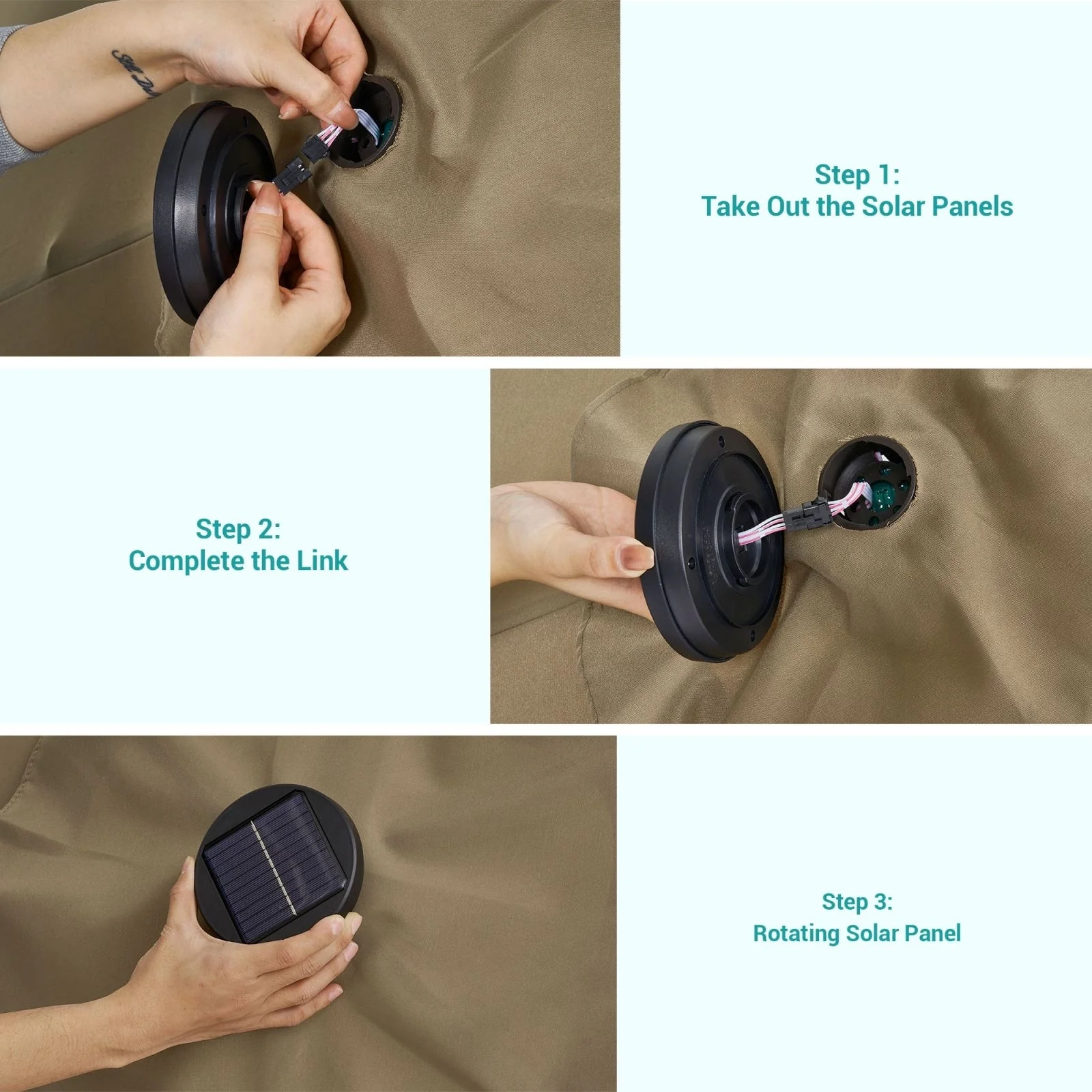 Step 1:
Take Out the Solar Panels

Step 2:
Complete the Link

Step 3:
Rotating Solar Panel