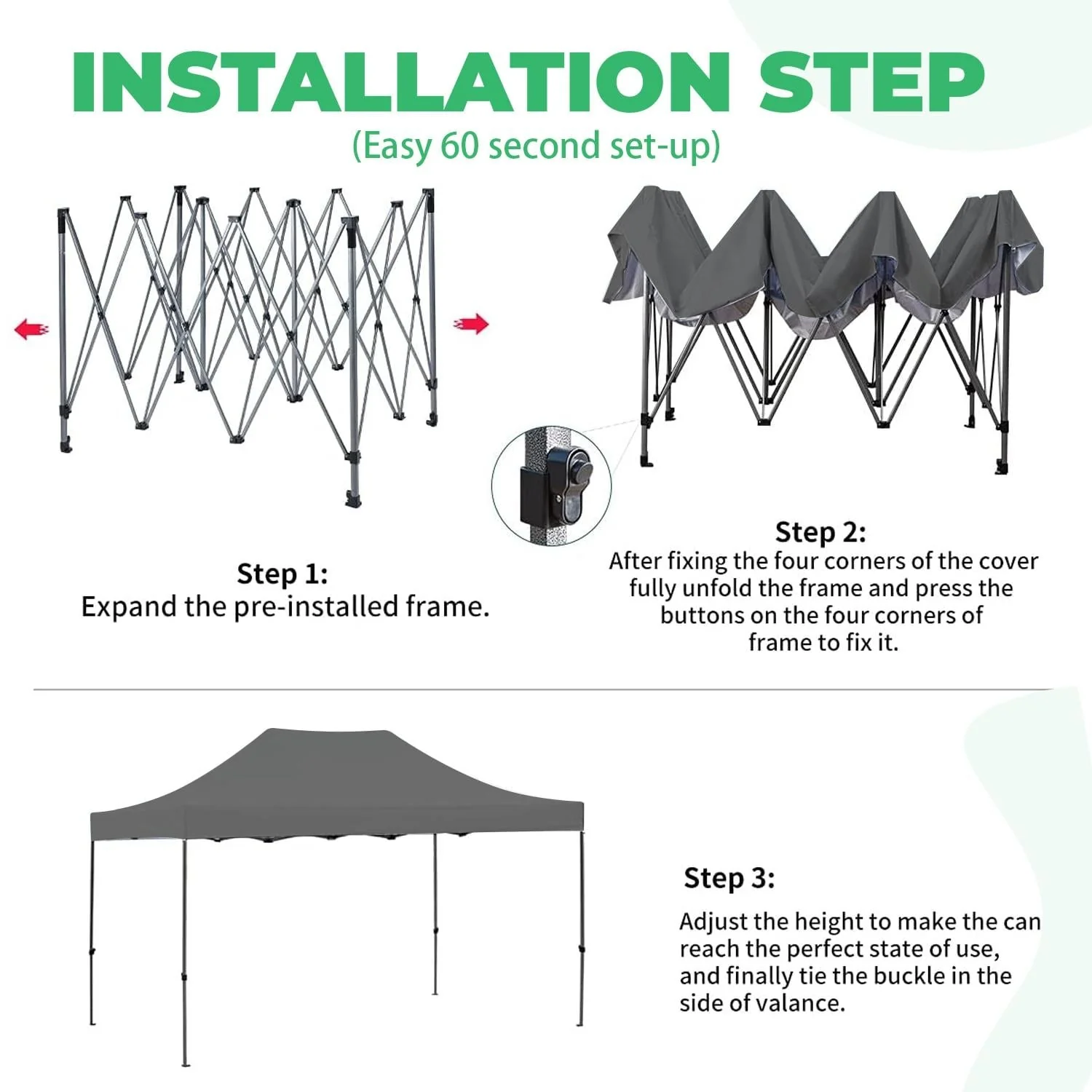 INSTALLATION STEP
(Easy 60 second set-up)

Step 1:
Expand the pre-installed frame.

Step 2:
After fixing the four corners of the cover fully unfold the frame and press the buttons on the four corners of frame to fix it.

Step 3:
Adjust the height to make the can reach the perfect state of use, and finally tie the buckle in the side of valance.