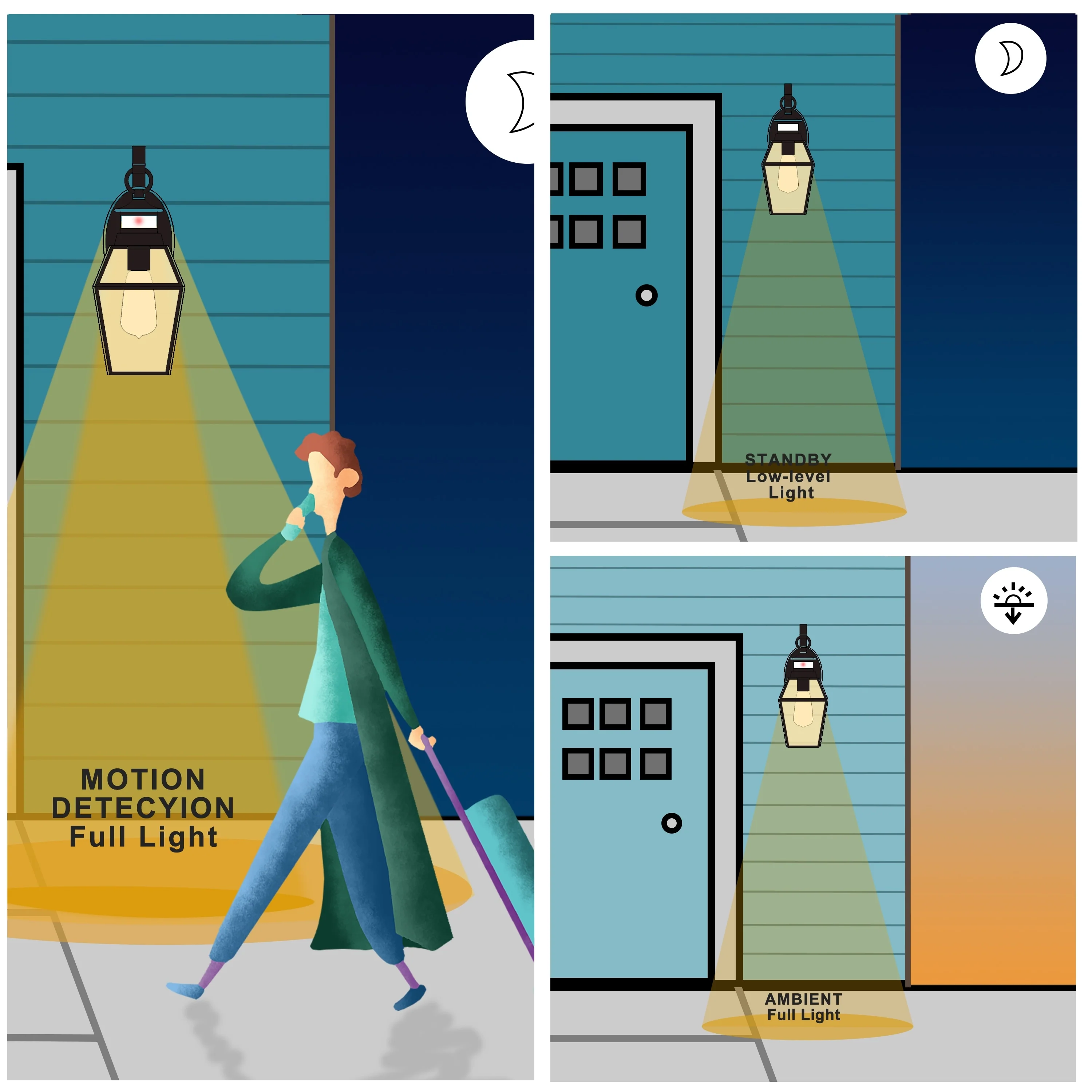 MOTION DETECYION Full Light

STANDBY Low-level Light

AMBIENT Full Light