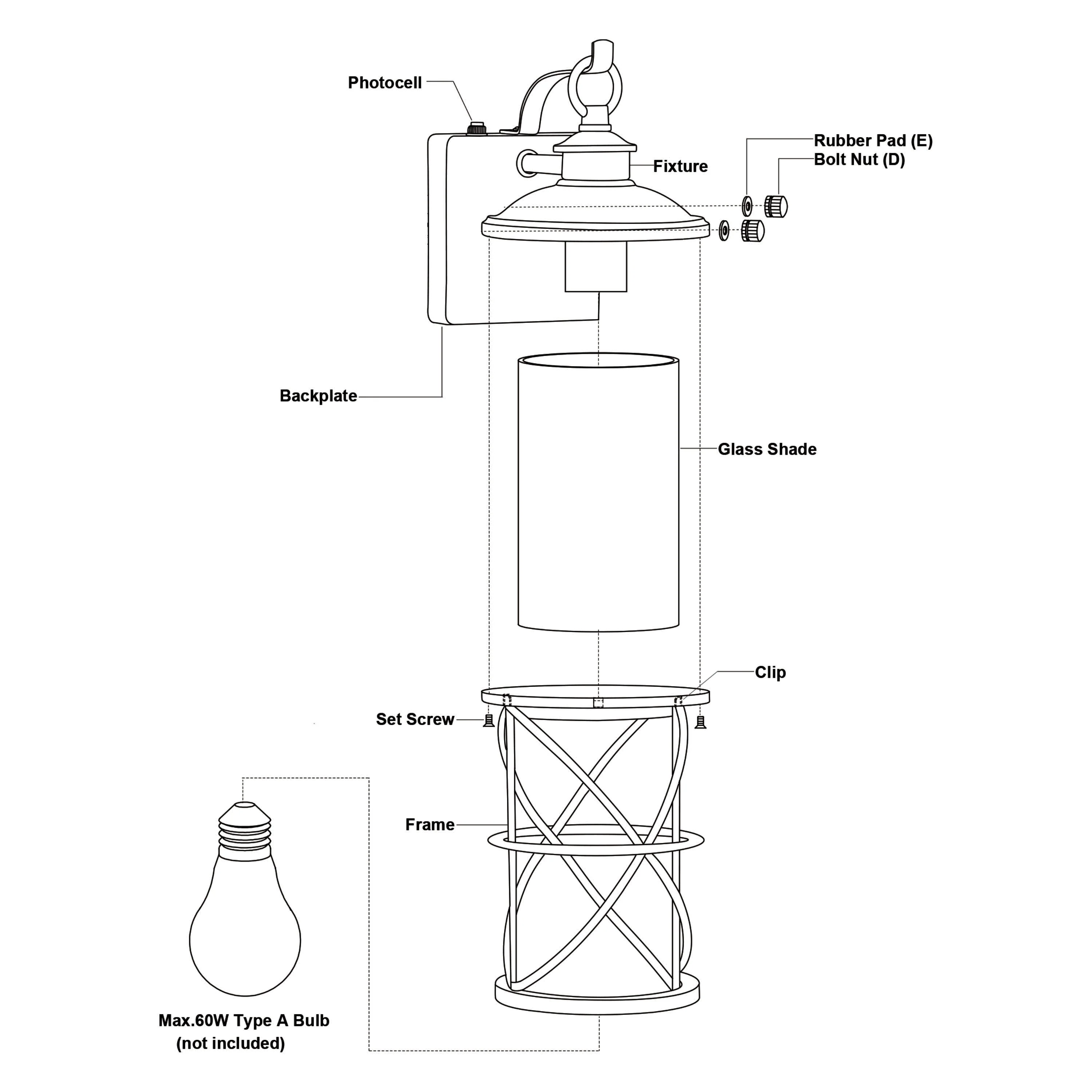 Photocell

Rubber Pad (E)
Bolt Nut (D)

Fixture

Backplate

Glass Shade

Clip

Set Screw

Frame

Max.60W Type A Bulb
(not included)