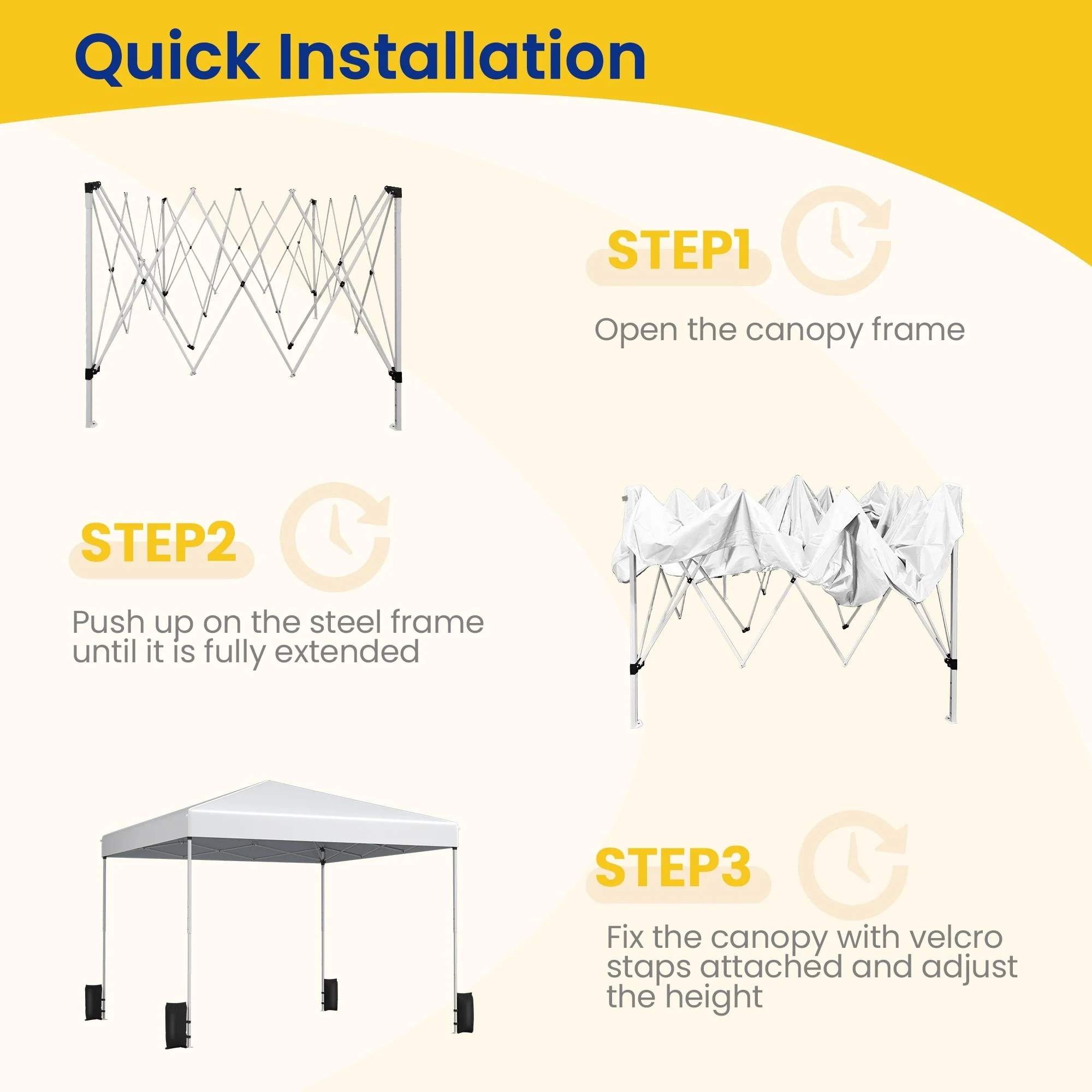 Quick Installation

STEP1

Open the canopy frame

STEP2

Push up on the steel frame until it is fully extended

STEP3

Fix the canopy with velcro staps attached and adjust the height