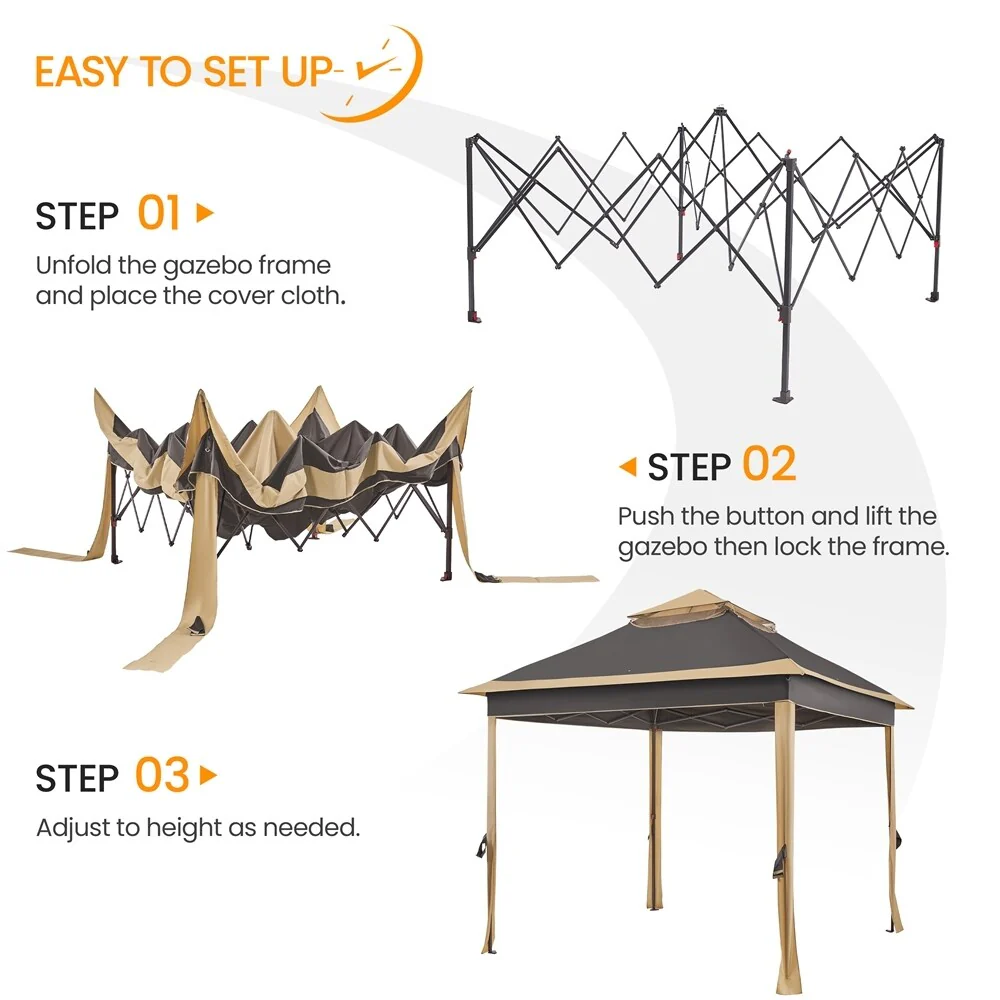 EASY TO SET UP

STEP 01

Unfold the gazebo frame and place the cover cloth.

STEP 02

Push the button and lift the gazebo then lock the frame.

STEP 03

Adjust to height as needed.