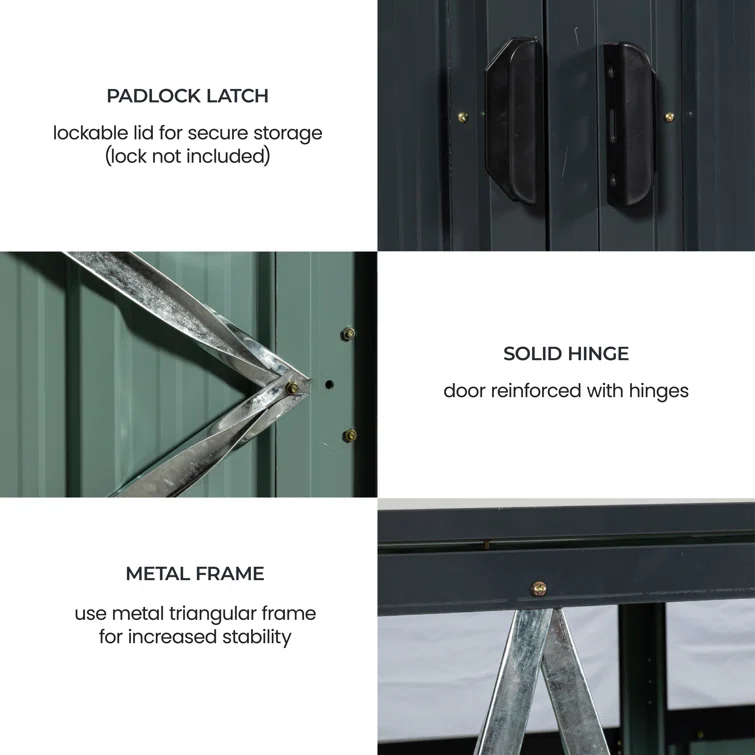 PADLOCK LATCH

lockable lid for secure storage (lock not included)

SOLID HINGE

door reinforced with hinges

METAL FRAME

use metal triangular frame for increased stability