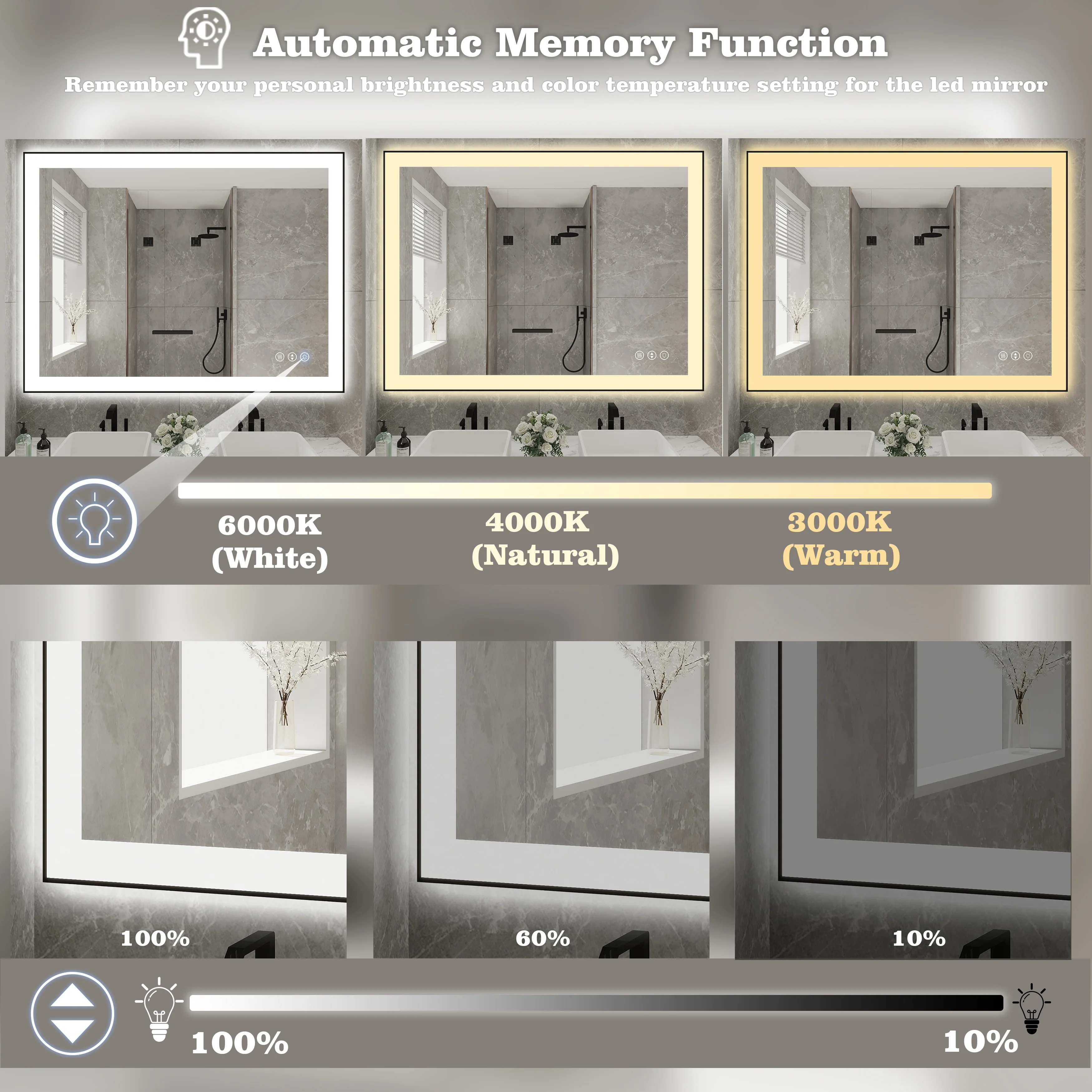 Automatic Memory Function

Remember your personal brightness and color temperature setting for the led mirror

6000K (White)

4000K (Natural)

3000K (Warm)

100%

60%

10%

100%

10%