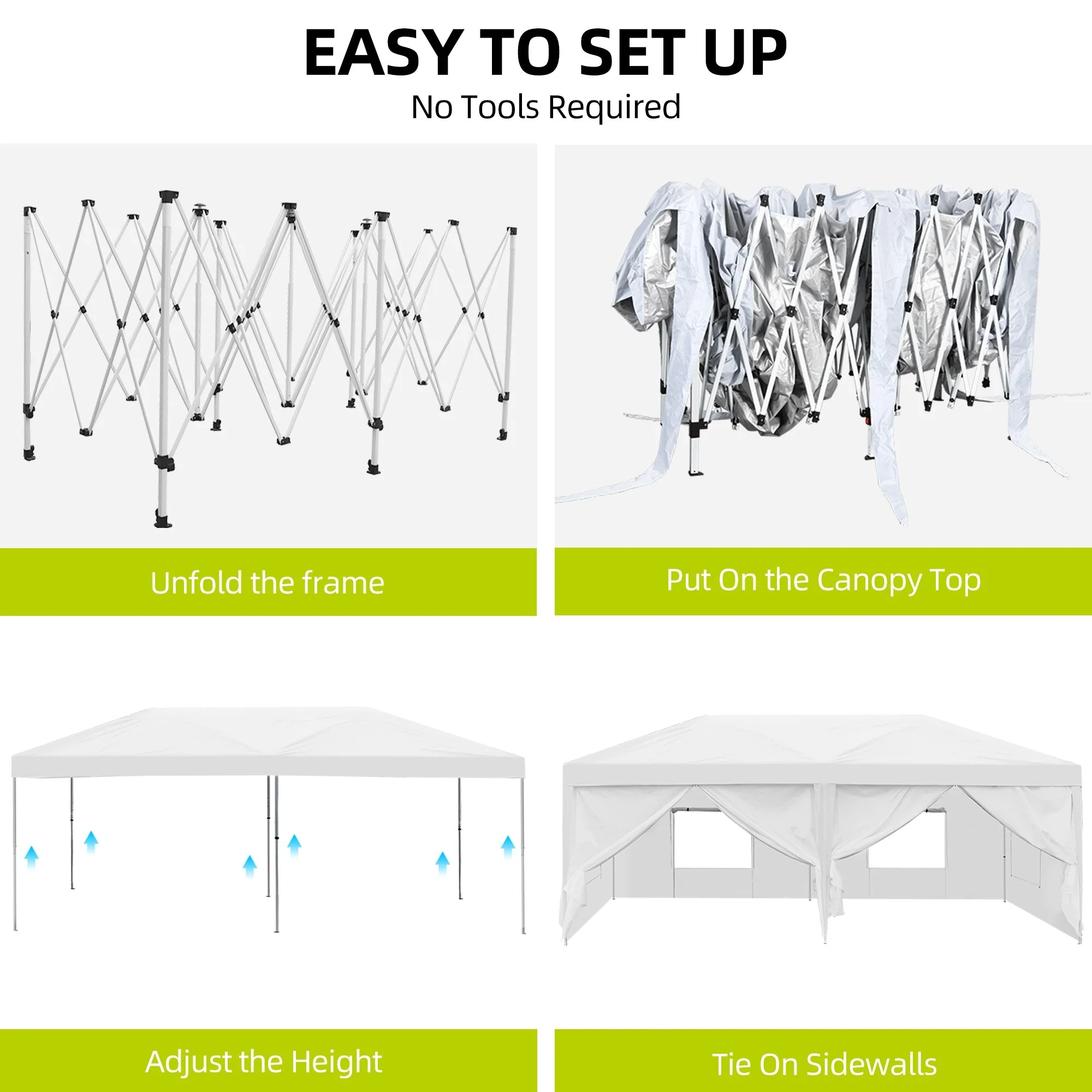 EASY TO SET UP
No Tools Required

Unfold the frame

Put On the Canopy Top

Adjust the Height

Tie On Sidewalls