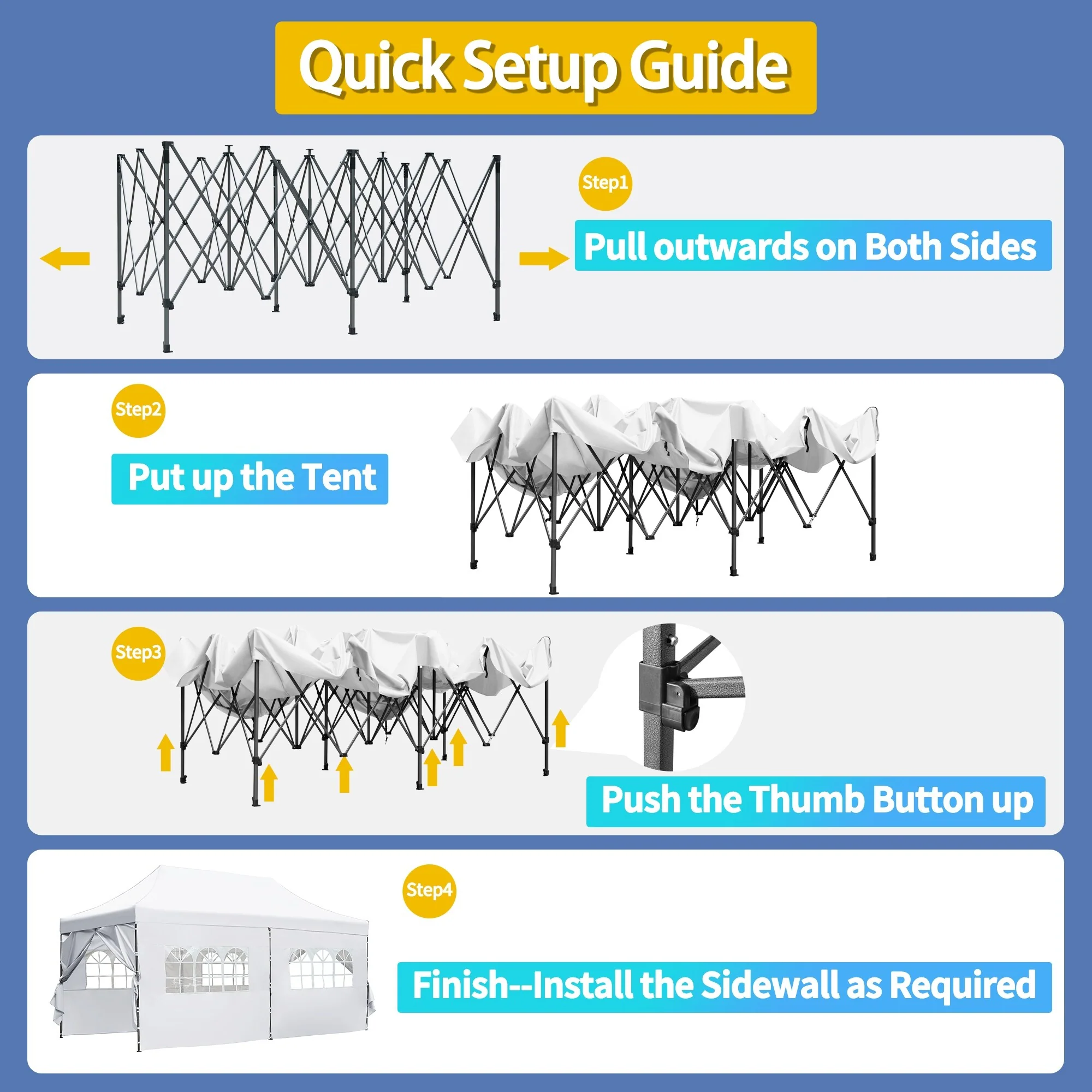 Quick Setup Guide

Step1

Pull outwards on Both Sides

Step2

Put up the Tent

Step3

Push the Thumb Button up

Step4

Finish--Install the Sidewall as Required