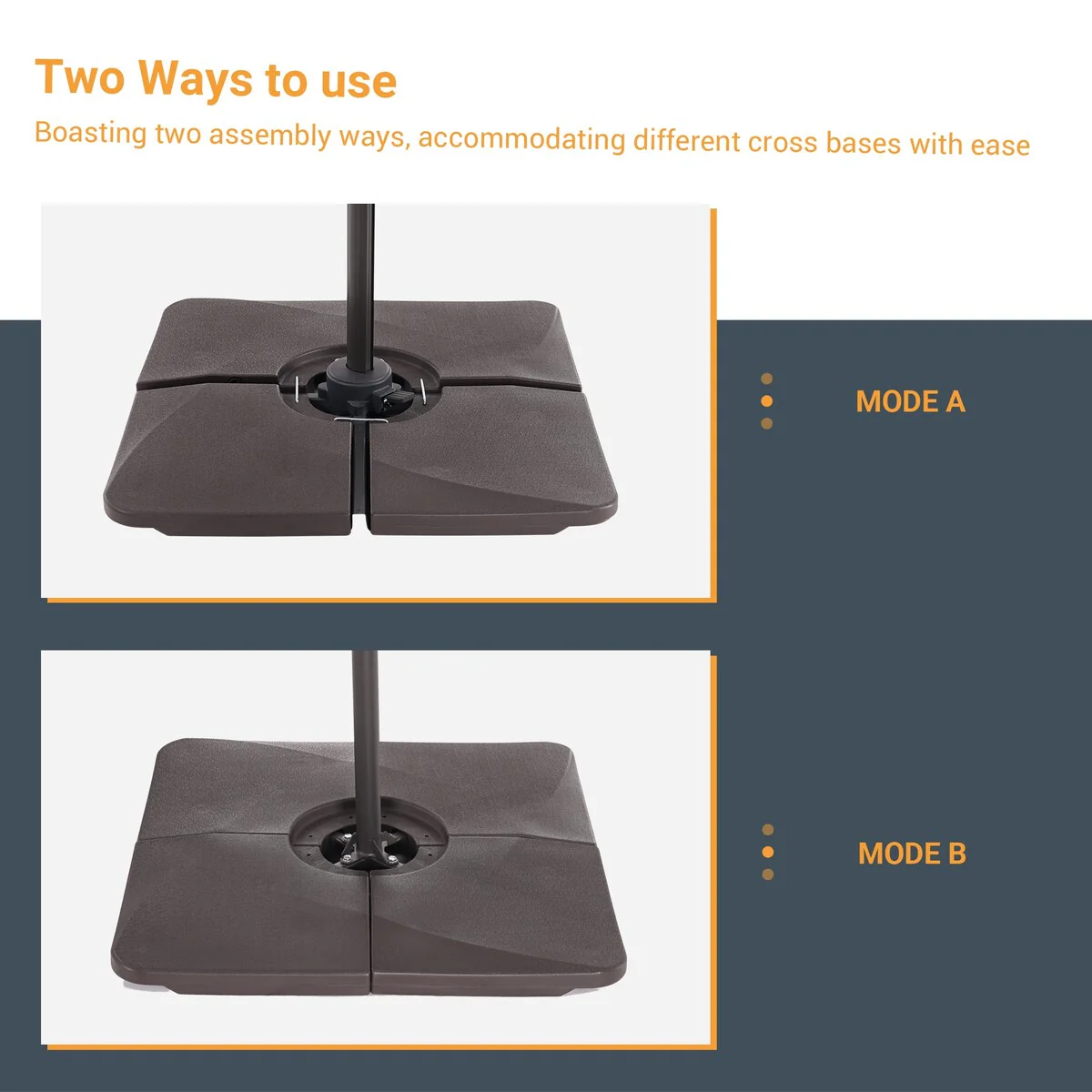 Two Ways to use

Boasting two assembly ways, accommodating different cross bases with ease

MODE A

MODE B