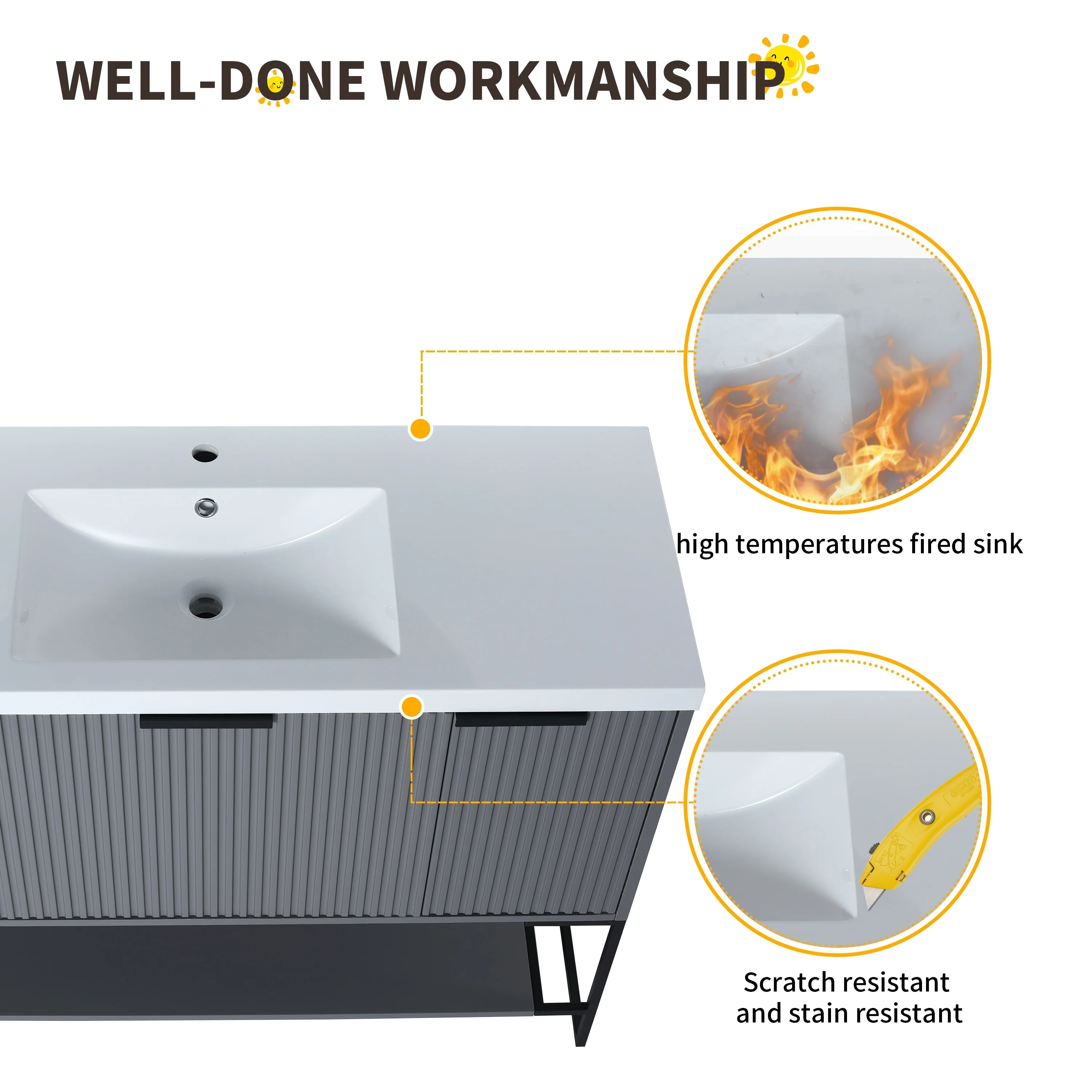 WELL-DONE WORKMANSHIP

high temperatures fired sink

Scratch resistant and stain resistant