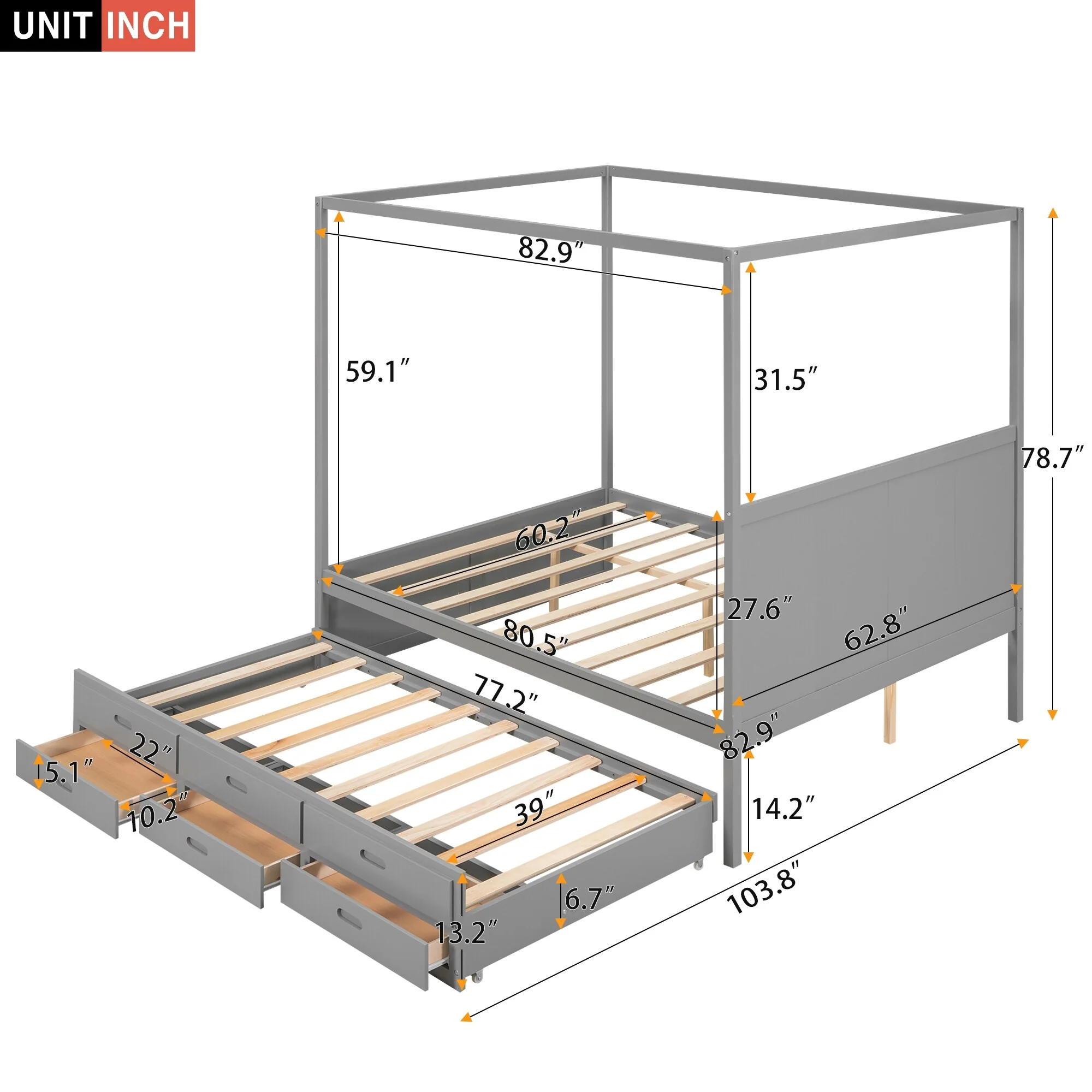 UNIT INCH

82.9″

59.1″

31.5″

78.7″

60.2″

27.6″

80.5″

62.8″

77.2″

82.9″

22″

5.1″

10.2″

39″

14.2″

6.7″

13.2″

103.8″