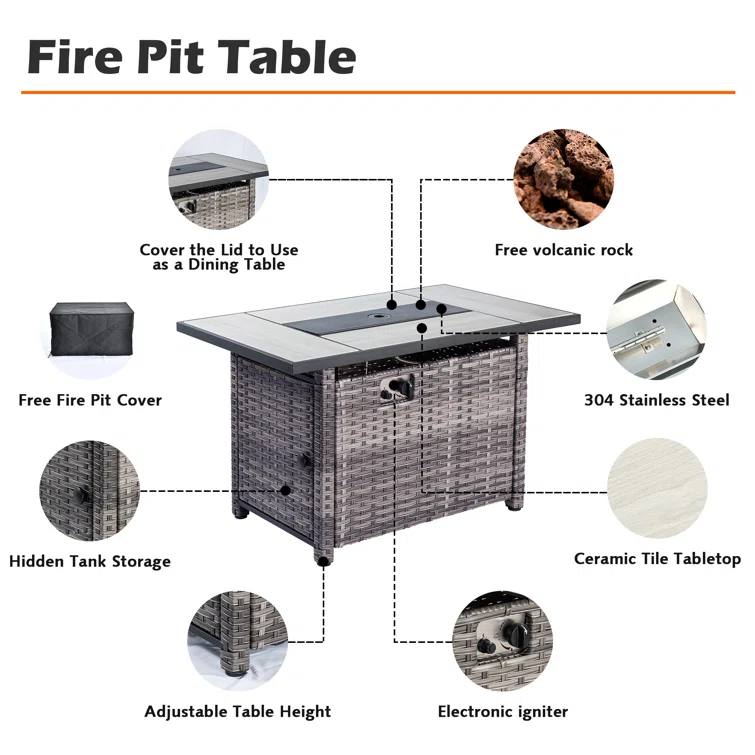 Fire Pit Table

Cover the Lid to Use as a Dining Table

Free volcanic rock

Free Fire Pit Cover

304 Stainless Steel

Hidden Tank Storage

Ceramic Tile Tabletop

Adjustable Table Height

Electronic igniter