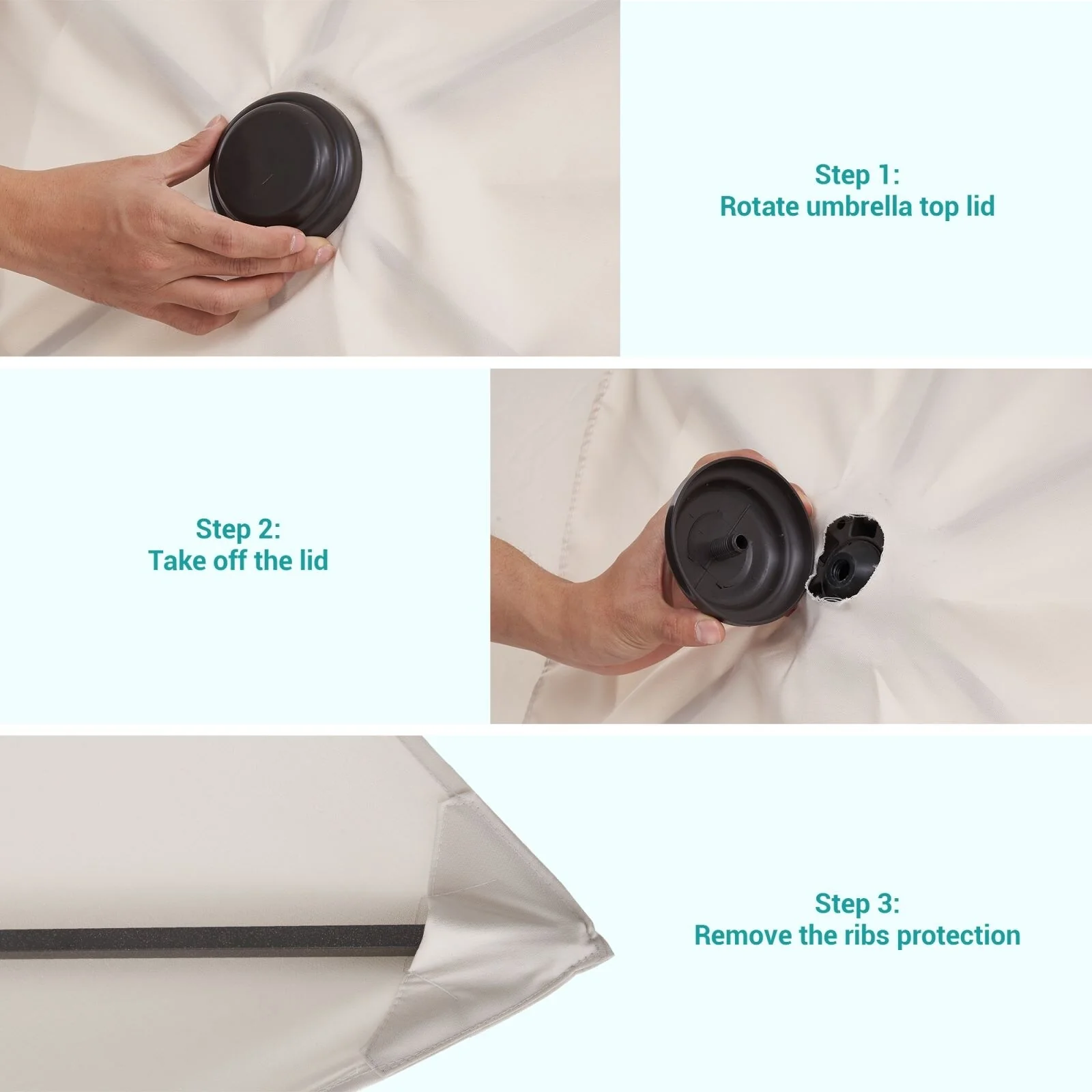 Step 1:
Rotate umbrella top lid

Step 2:
Take off the lid

Step 3:
Remove the ribs protection