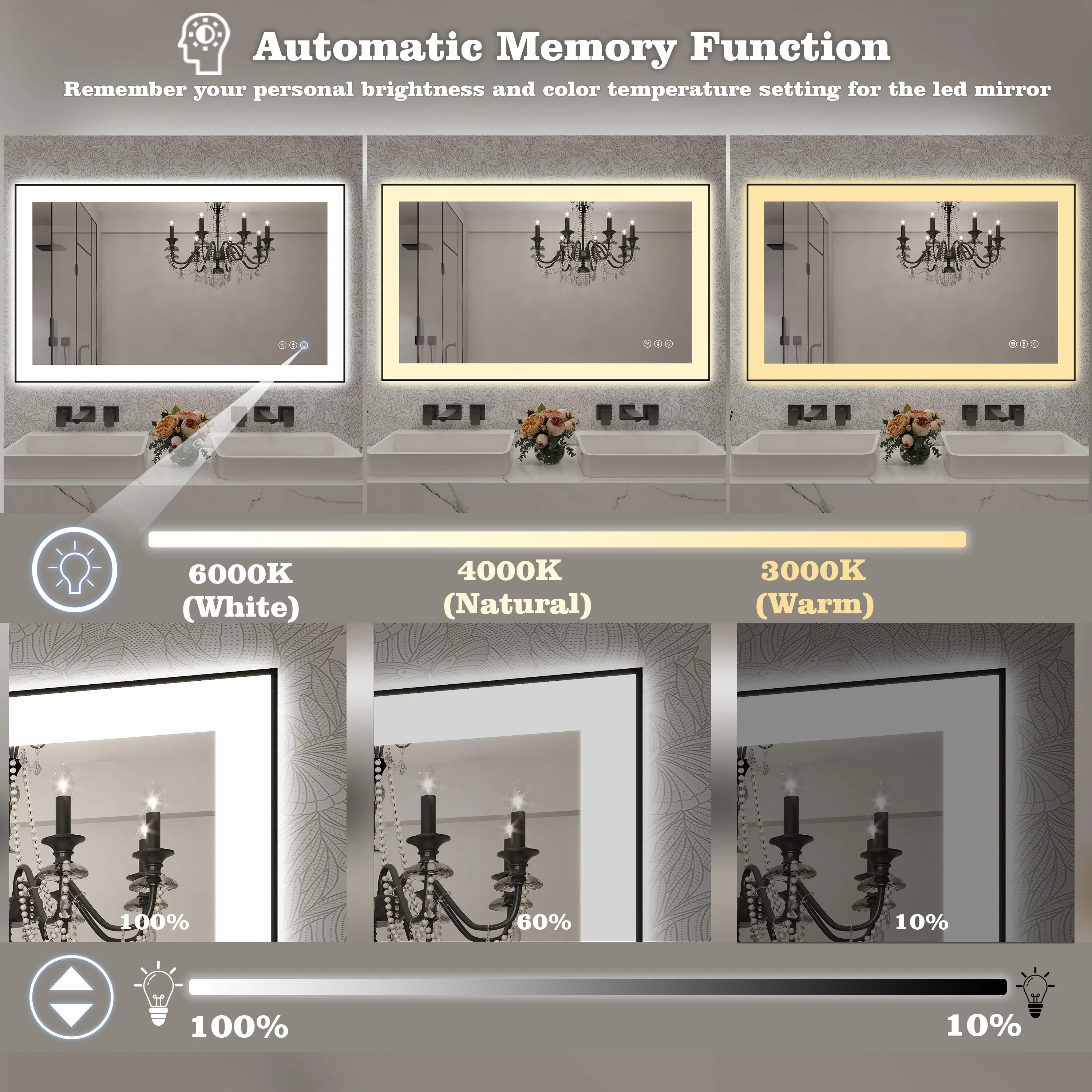 Automatic Memory Function

Remember your personal brightness and color temperature setting for the led mirror

6000K
(White)

4000K
(Natural)

3000K
(Warm)

100%

60%

10%

100%

10%