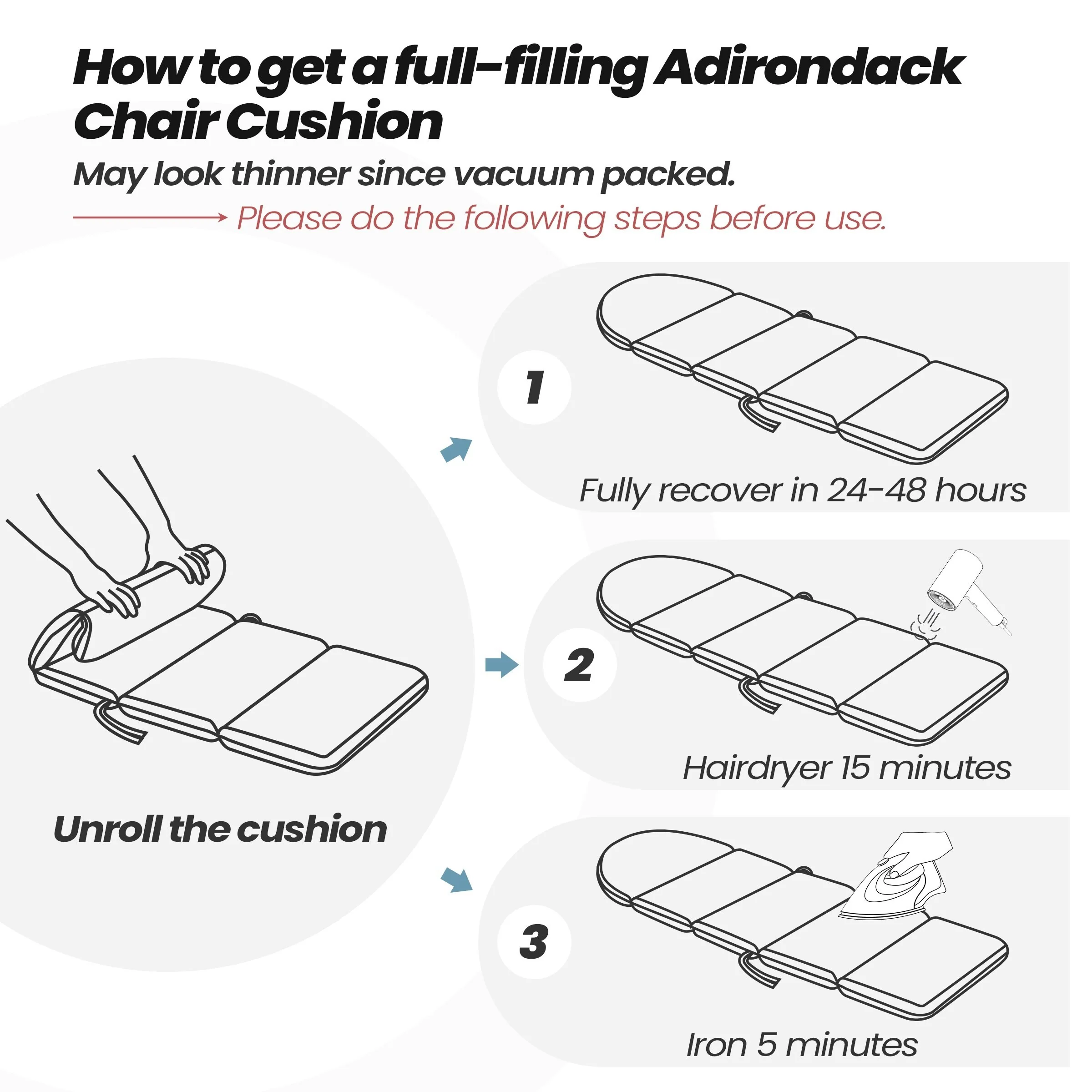 How to get a full-filling Adirondack Chair Cushion

May look thinner since vacuum packed.

Please do the following steps before use.

Unroll the cushion

1

Fully recover in 24-48 hours

2

Hairdryer 15 minutes

3

Iron 5 minutes