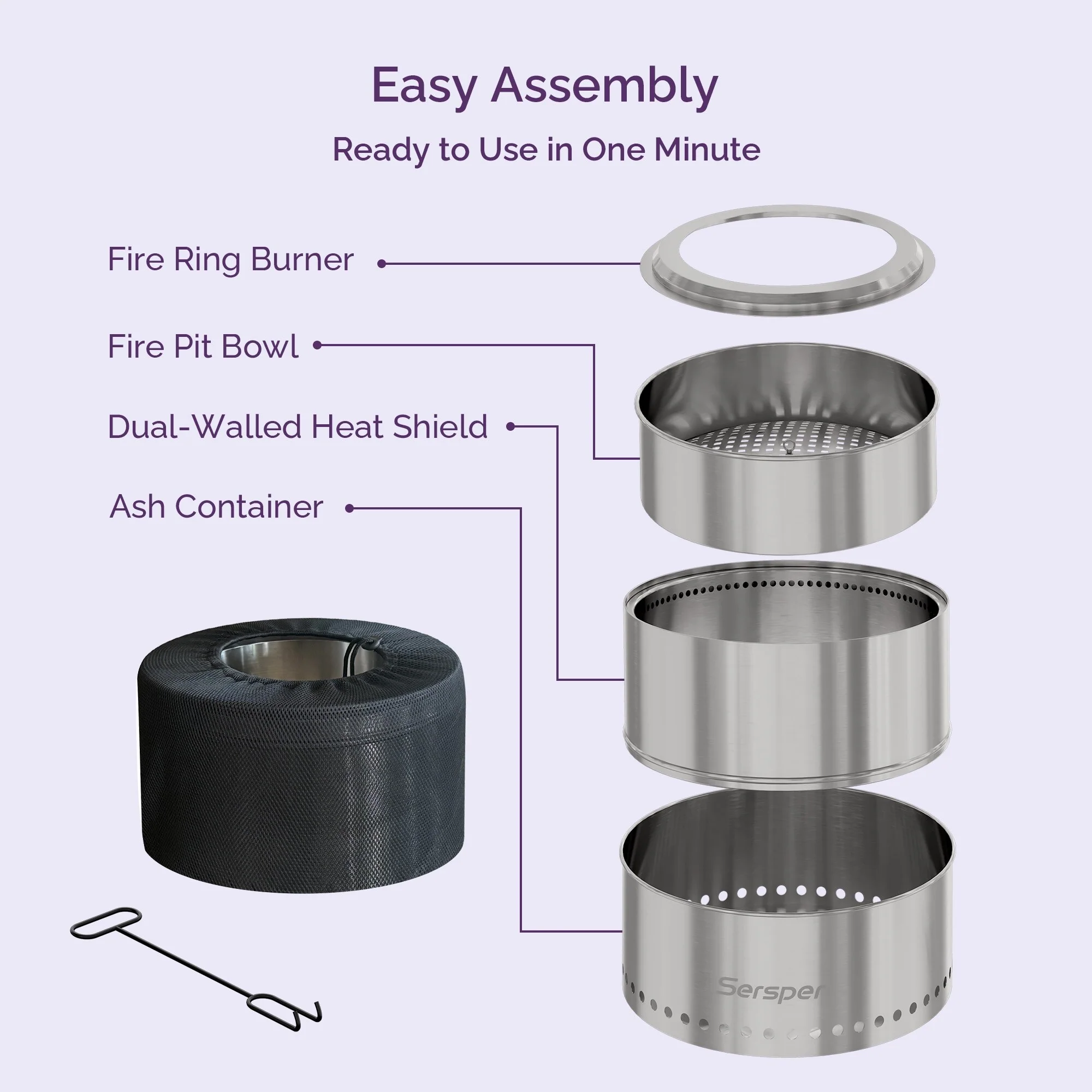 Easy Assembly

Ready to Use in One Minute

Fire Ring Burner

Fire Pit Bowl

Dual-Walled Heat Shield

Ash Container

Sersper