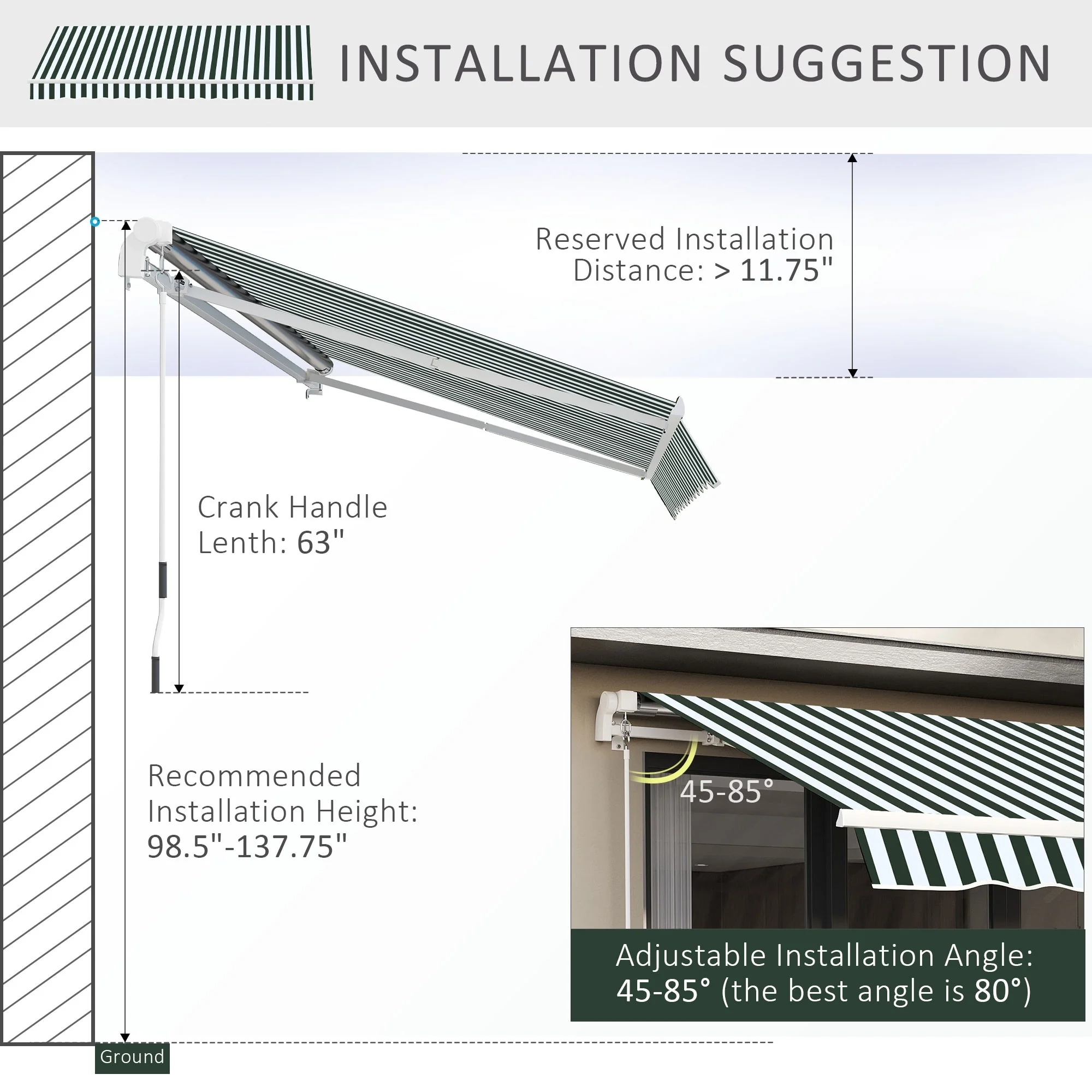 INSTALLATION SUGGESTION

Reserved Installation Distance: > 11.75"

Crank Handle Lenth: 63"

Recommended Installation Height: 98.5"-137.75"

45-85°

Adjustable Installation Angle: 45-85° (the best angle is 80°)

Ground